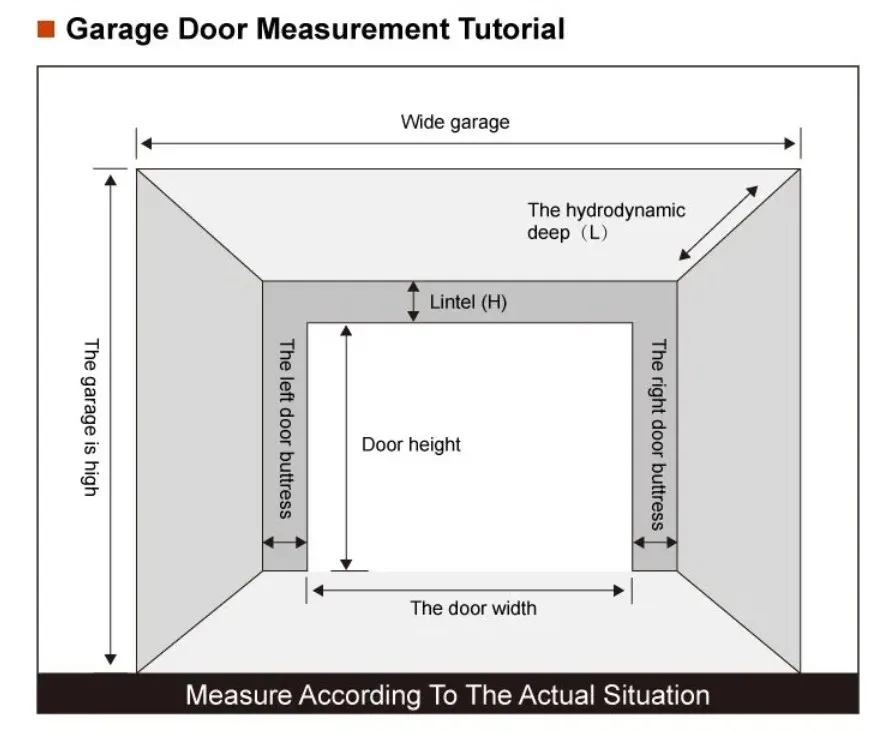 Garage Door Measurement Tutorial

Wide garage

The hydrodynamic deep（L）

Lintel (H)

The garage is high

The left door buttress

Door height

The right door buttress

The door width

Measure According To The Actual Situation