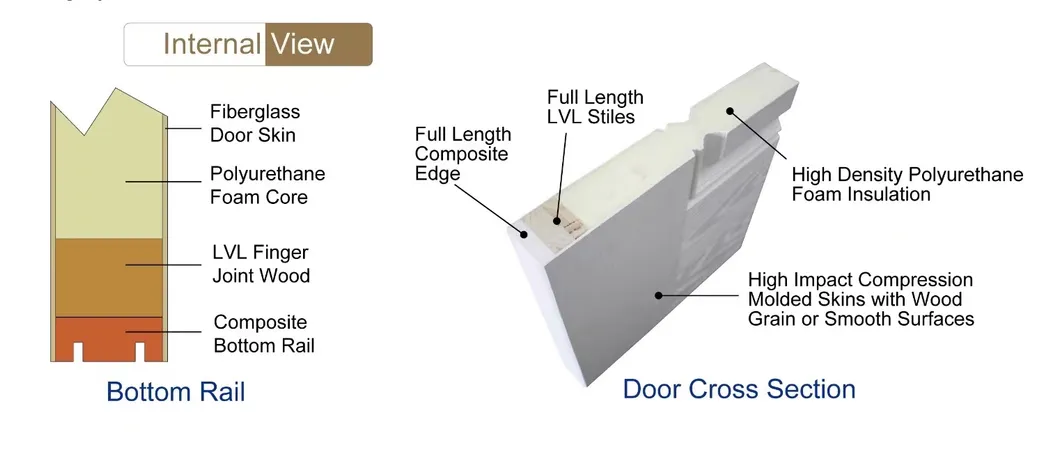 Internal View

Fiberglass Door Skin

Polyurethane Foam Core

LVL Finger Joint Wood

Composite Bottom Rail

Bottom Rail

Full Length Composite Edge

Full Length LVL Stiles

High Density Polyurethane Foam Insulation

High Impact Compression Molded Skins with Wood Grain or Smooth Surfaces

Door Cross Section