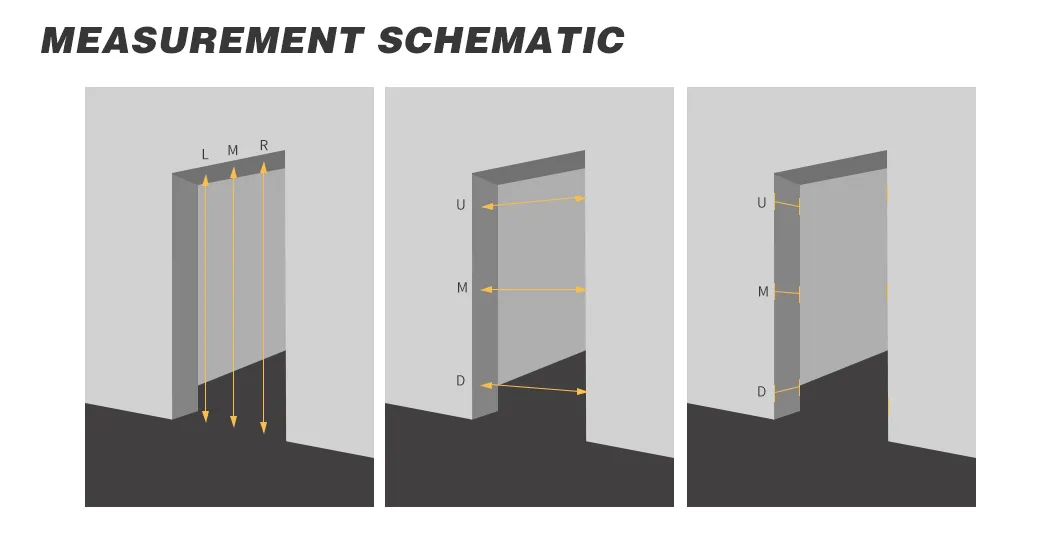 MEASUREMENT SCHEMATIC

L M R

U
M
D

U
M
D