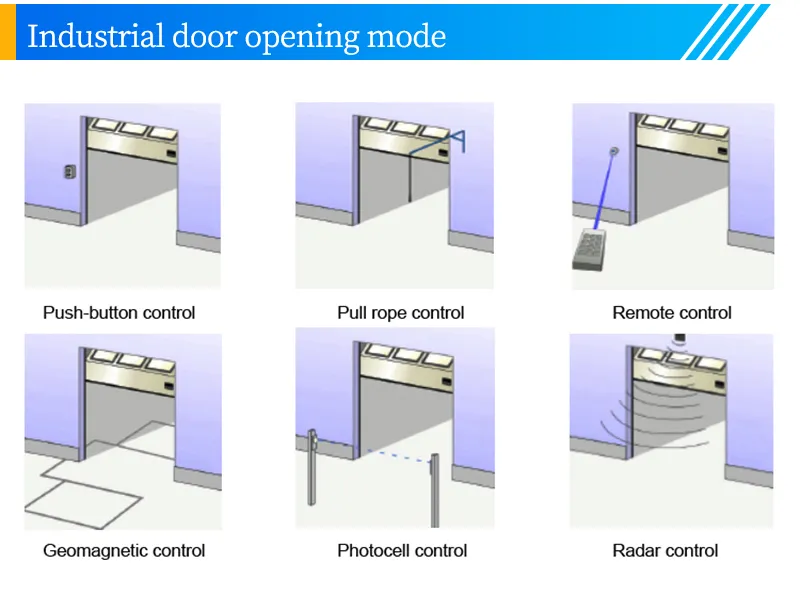 Industrial door opening mode

Push-button control

Pull rope control

Remote control

Geomagnetic control

Photocell control

Radar control