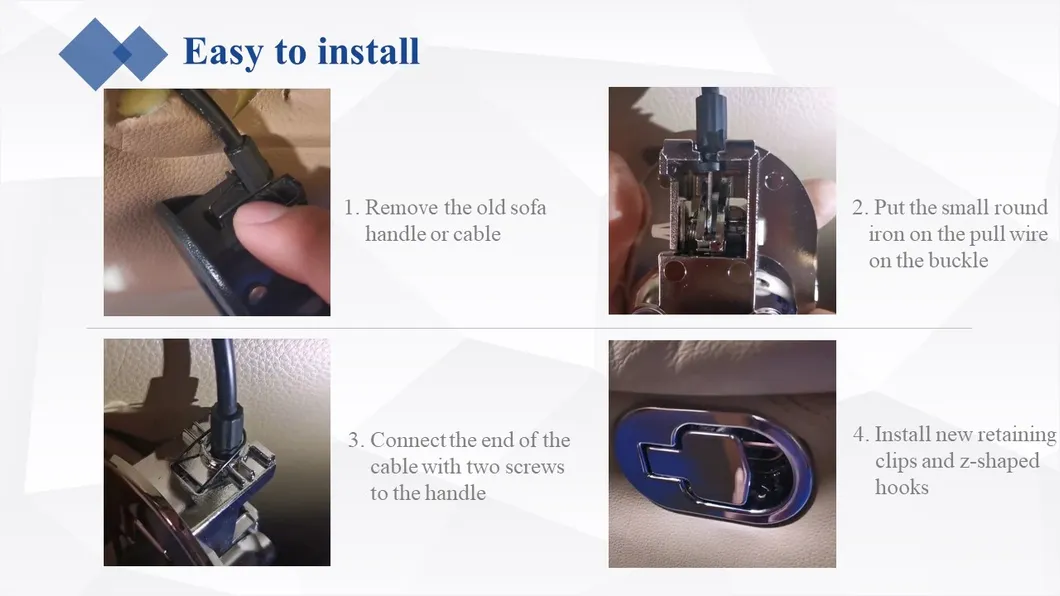 Easy to install

1. Remove the old sofa handle or cable

2. Put the small round iron on the pull wire on the buckle

3. Connect the end of the cable with two screws to the handle

4. Install new retaining clips and z-shaped hooks