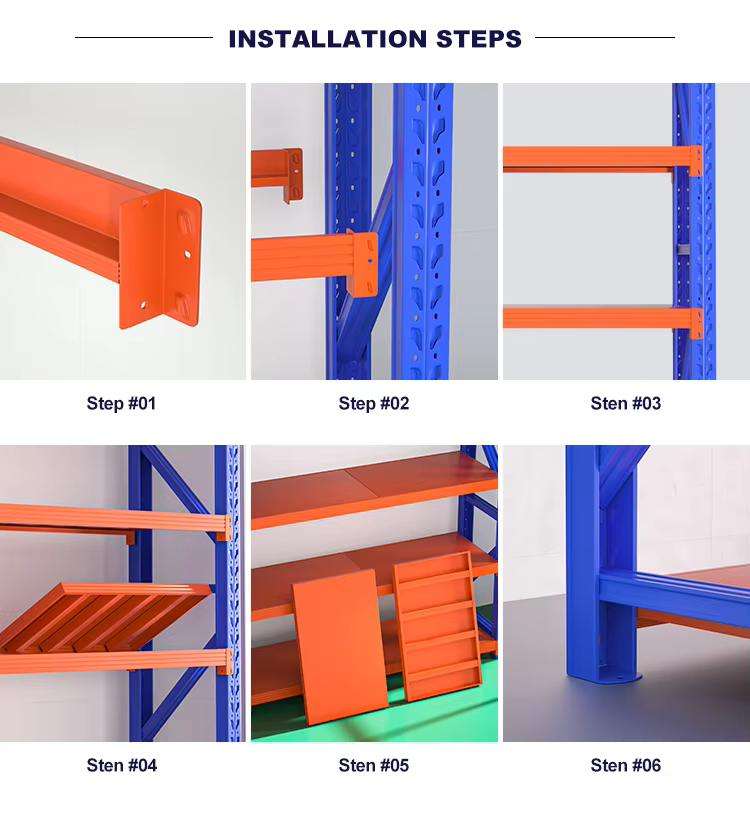 INSTALLATION STEPS

Step #01

Step #02

Sten #03

Sten #04

Sten #05

Sten #06