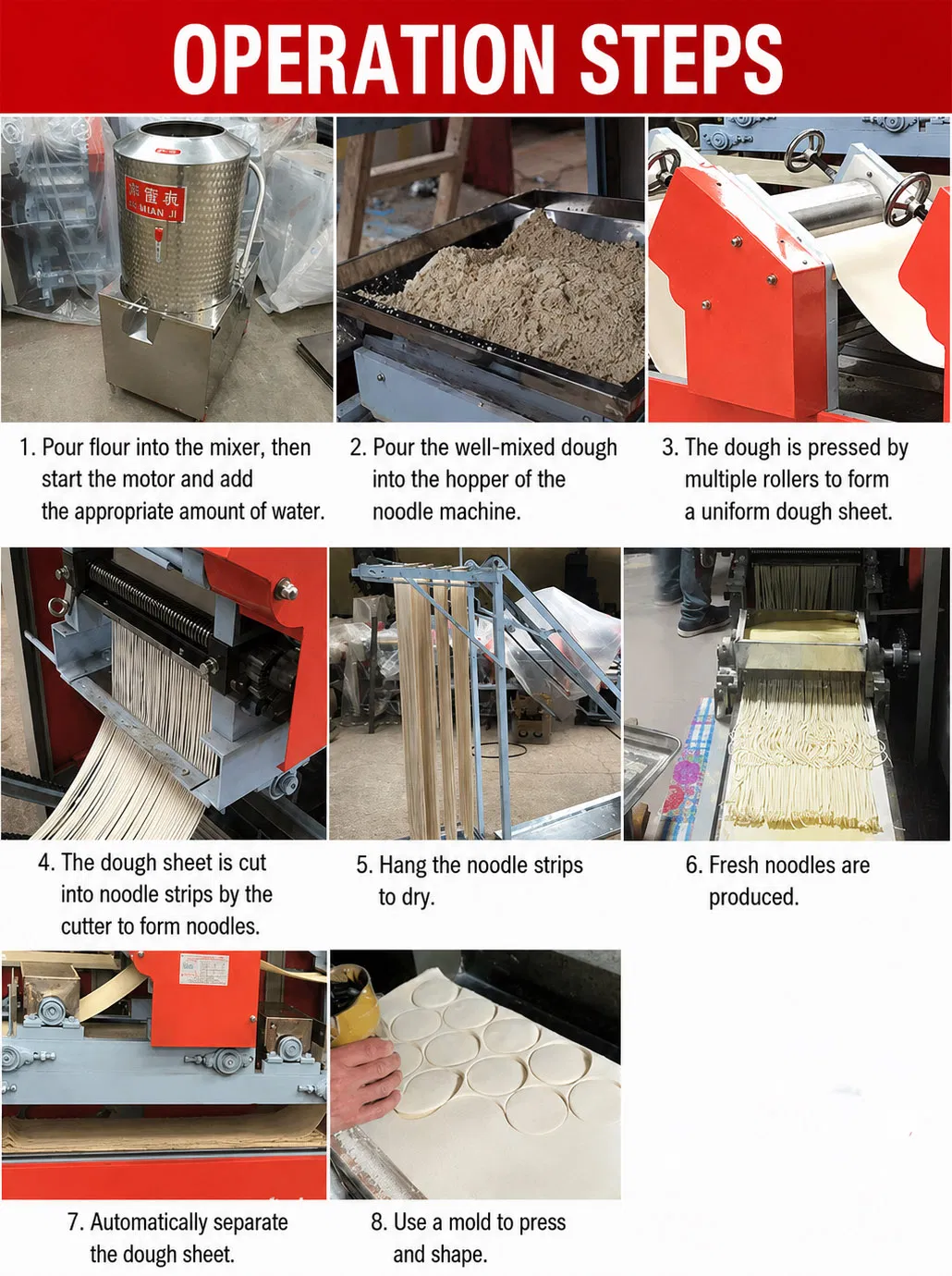 OPERATION STEPS

1. Pour flour into the mixer, then start the motor and add the appropriate amount of water.

2. Pour the well-mixed dough into the hopper of the noodle machine.

3. The dough is pressed by multiple rollers to form a uniform dough sheet.

4. The dough sheet is cut into noodle strips by the cutter to form noodles.

5. Hang the noodle strips to dry.

6. Fresh noodles are produced.

7. Automatically separate the dough sheet.

8. Use a mold to press and shape.