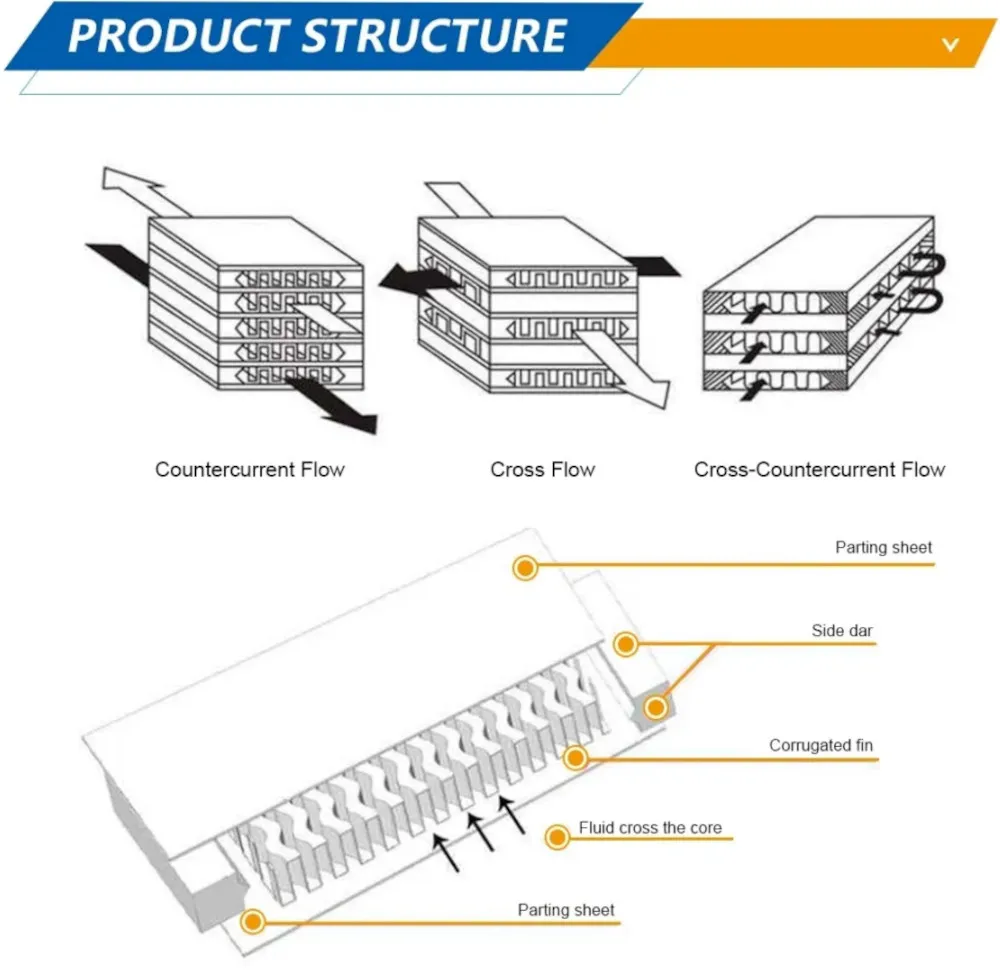 PRODUCT STRUCTURE

Countercurrent Flow

Cross Flow

Cross-Countercurrent Flow

Parting sheet

Side dar

Corrugated fin

Fluid cross the core

Parting sheet