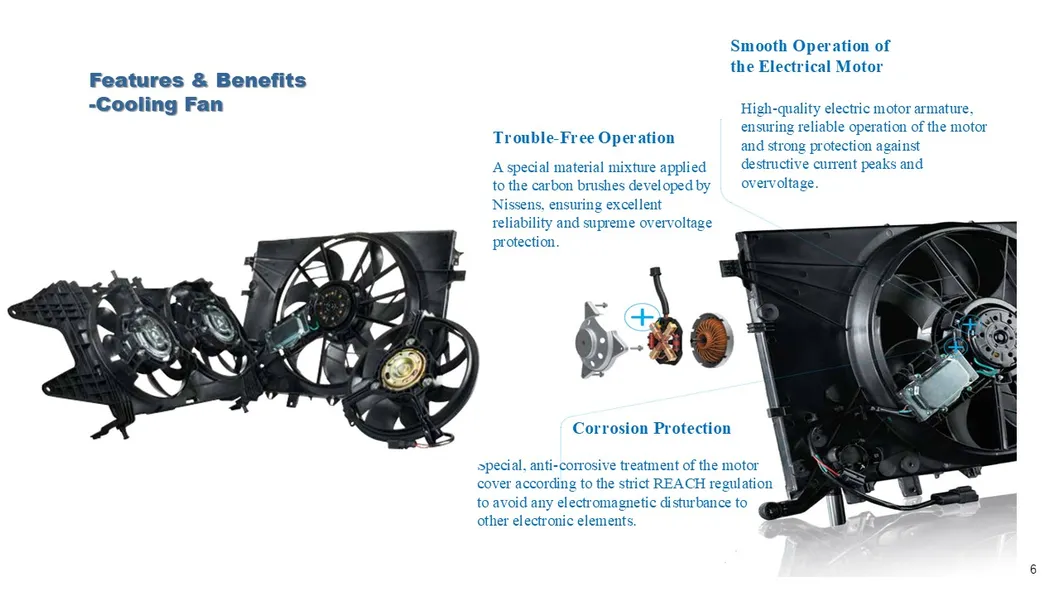 Features & Benefits
-Cooling Fan

Smooth Operation of the Electrical Motor

High-quality electric motor armature, ensuring reliable operation of the motor and strong protection against destructive current peaks and overvoltage.

Trouble-Free Operation

A special material mixture applied to the carbon brushes developed by Nissens, ensuring excellent reliability and supreme overvoltage protection.

Corrosion Protection

Special, anti-corrosive treatment of the motor cover according to the strict REACH regulation to avoid any electromagnetic disturbance to other electronic elements.

6