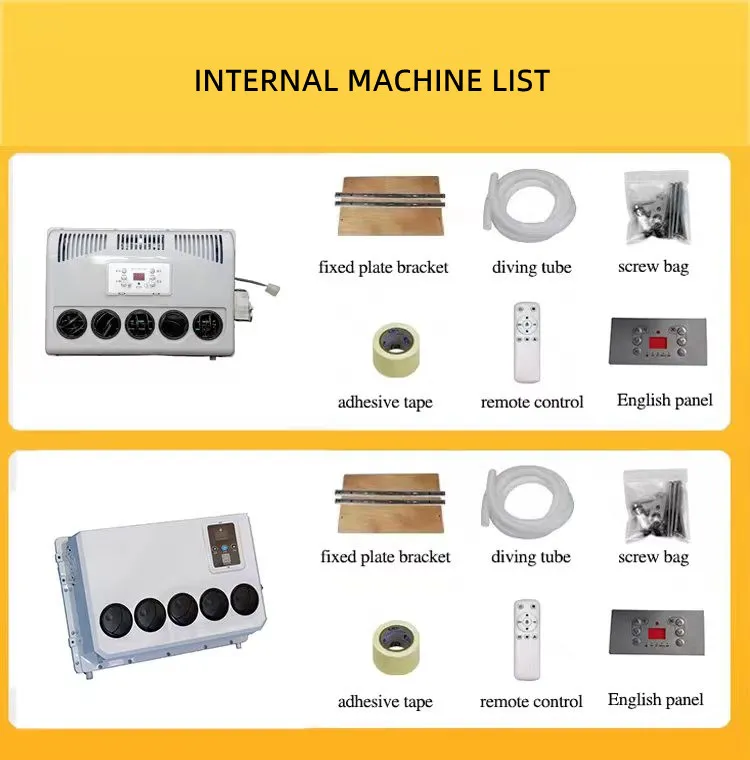 INTERNAL MACHINE LIST

fixed plate bracket
diving tube
screw bag
adhesive tape
remote control
English panel

fixed plate bracket
diving tube
screw bag
adhesive tape
remote control
English panel