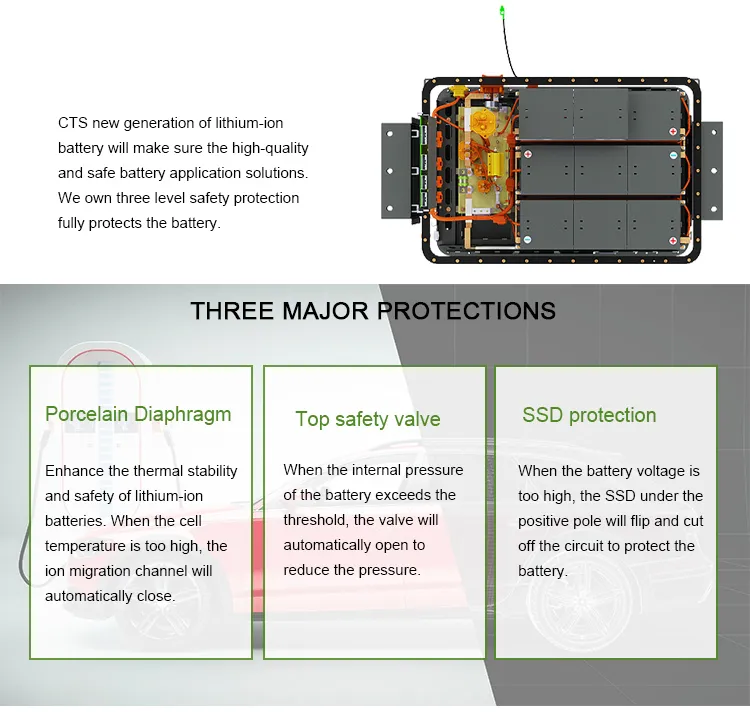 CTS new generation of lithium-ion battery will make sure the high-quality and safe battery application solutions. We own three level safety protection fully protects the battery.

THREE MAJOR PROTECTIONS

Porcelain Diaphragm

Enhance the thermal stability and safety of lithium-ion batteries. When the cell temperature is too high, the ion migration channel will automatically close.

Top safety valve

When the internal pressure of the battery exceeds the threshold, the valve will automatically open to reduce the pressure.

SSD protection

When the battery voltage is too high, the SSD under the positive pole will flip and cut off the circuit to protect the battery.