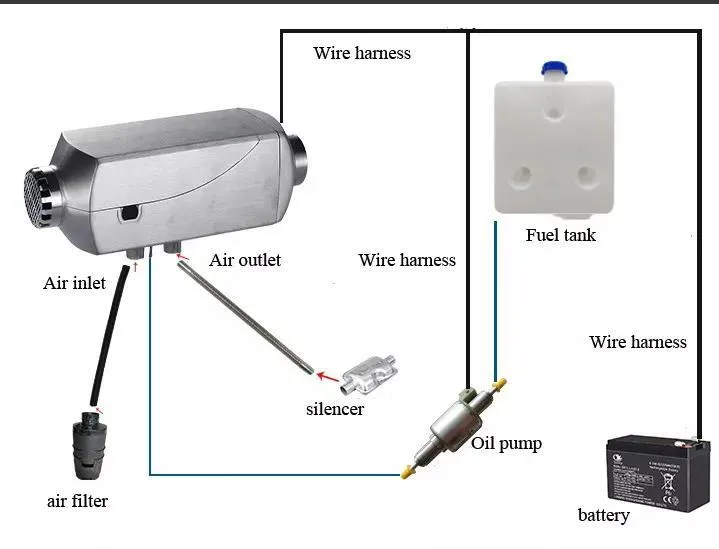 Wire harness

Fuel tank

Air outlet

Wire harness

Air inlet

Wire harness

silencer

Oil pump

air filter

battery