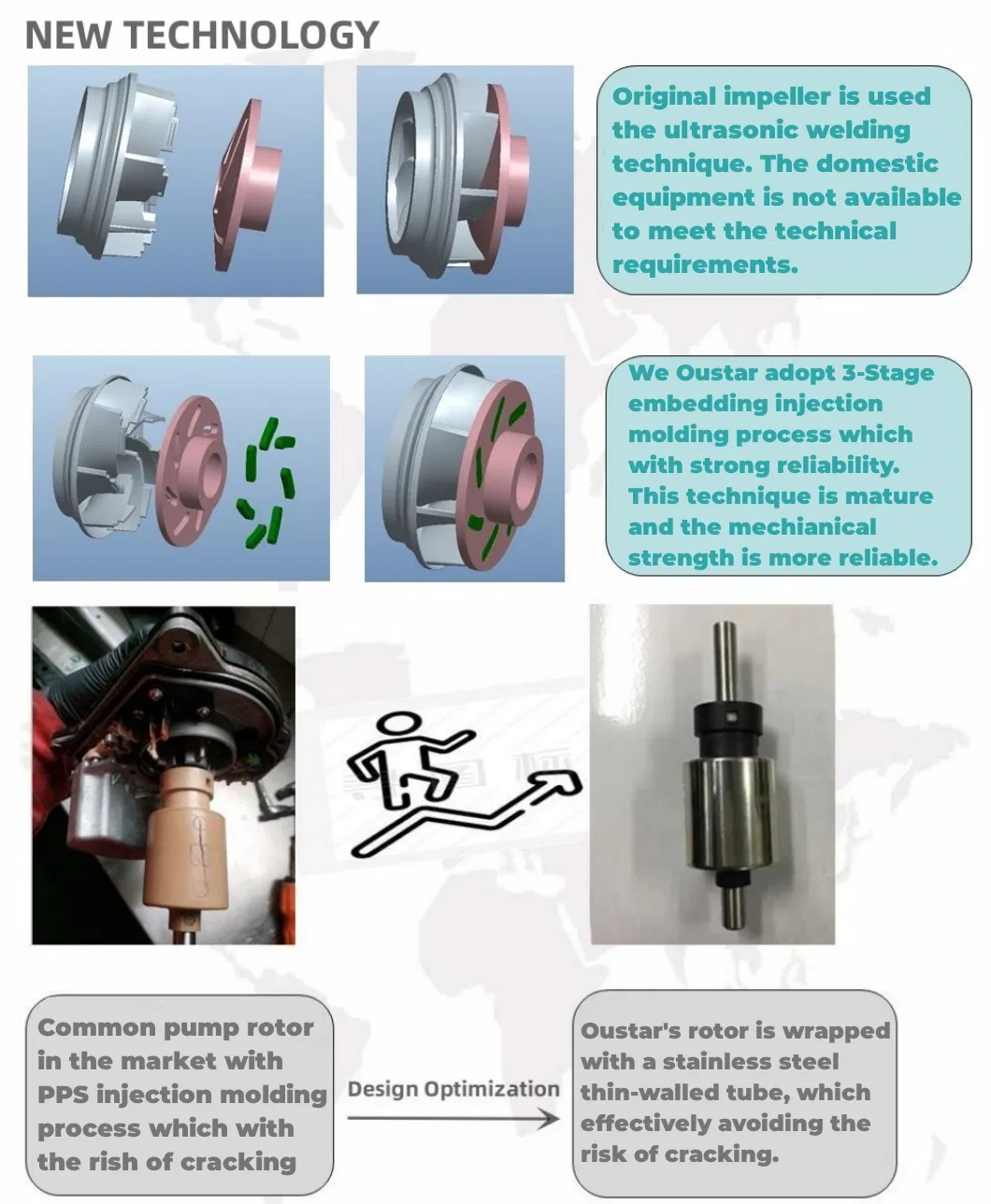 NEW TECHNOLOGY

Original impeller is used the ultrasonic welding technique. The domestic equipment is not available to meet the technical requirements.

We Oustar adopt 3-Stage embedding injection molding process which with strong reliability. This technique is mature and the mechianical strength is more reliable.

Common pump rotor in the market with PPS injection molding process which with the rish of cracking

Design Optimization

Oustar's rotor is wrapped with a stainless steel thin-walled tube, which effectively avoiding the risk of cracking.