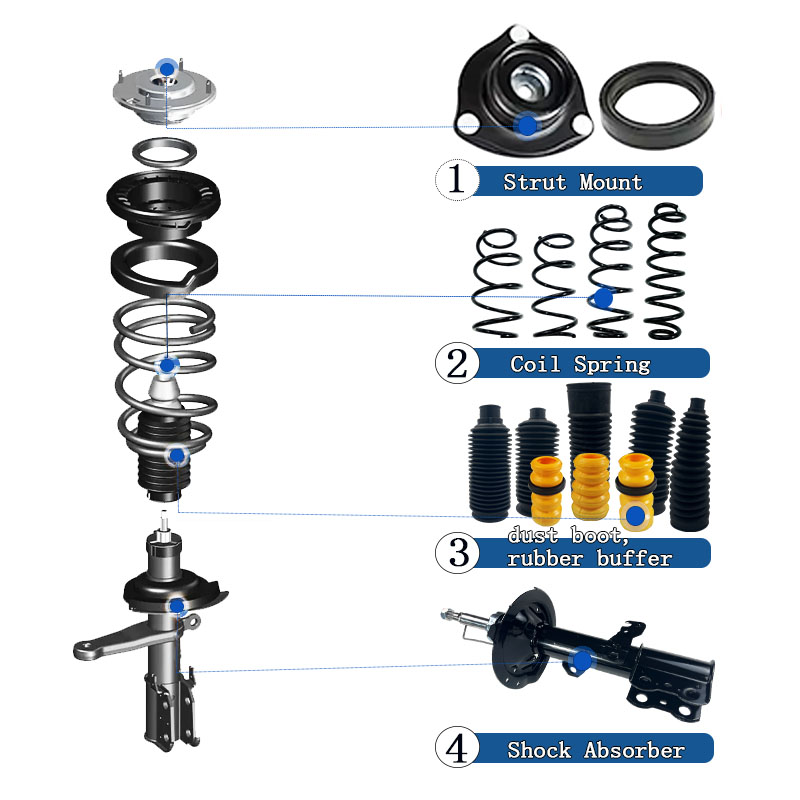 1 Strut Mount

2 Coil Spring

3 dust boot, rubber buffer

4 Shock Absorber