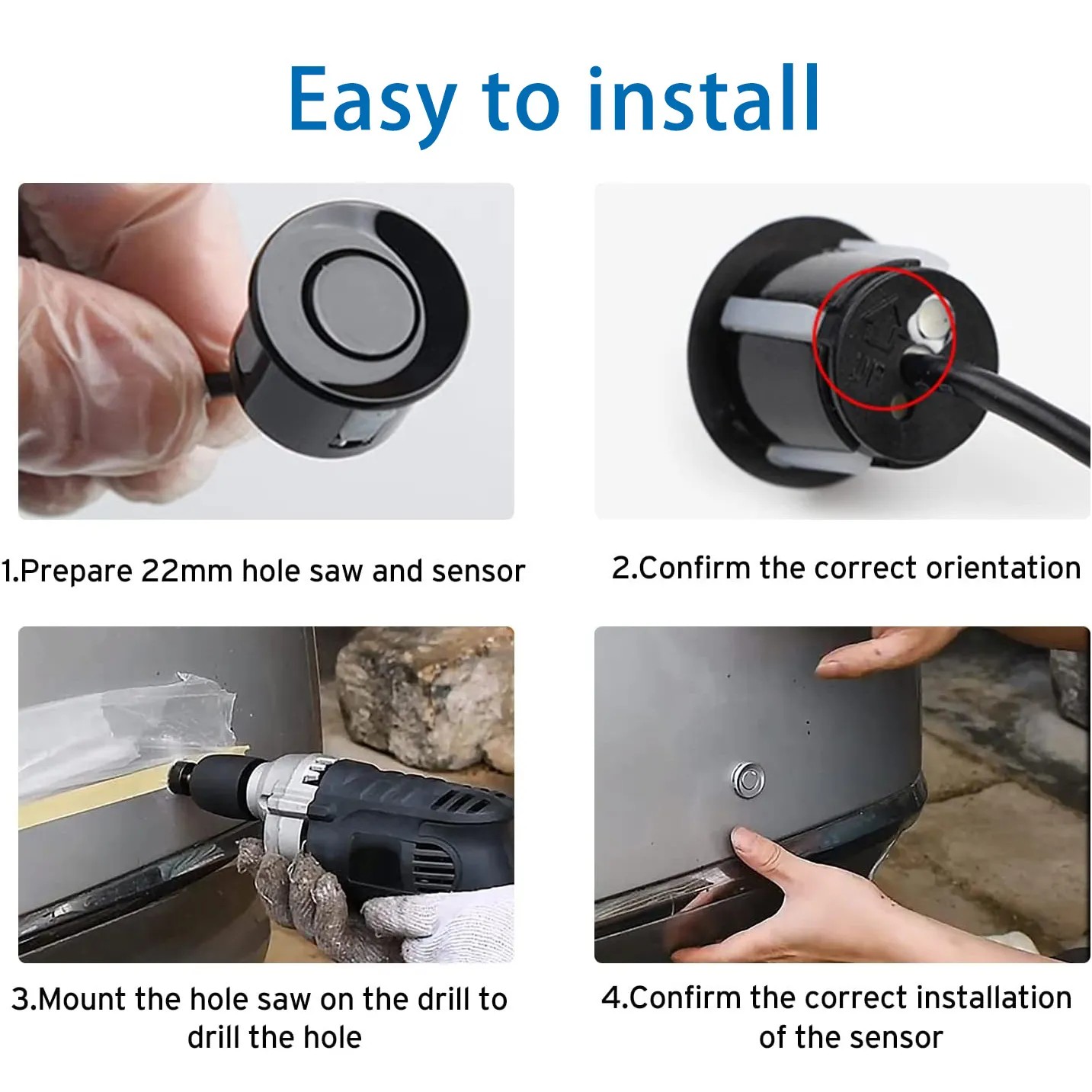 Easy to install

1.Prepare 22mm hole saw and sensor

2.Confirm the correct orientation

3.Mount the hole saw on the drill to drill the hole

4.Confirm the correct installation of the sensor