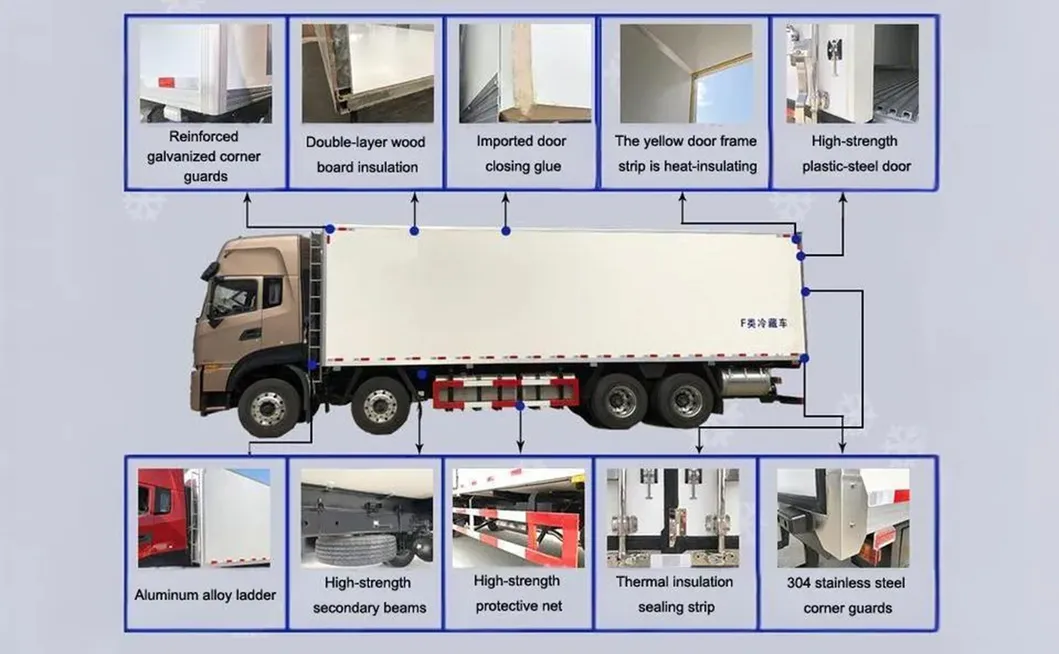 Reinforced galvanized corner guards

Double-layer wood board insulation

Imported door closing glue

The yellow door frame strip is heat-insulating

High-strength plastic-steel door

F类冷藏车

Aluminum alloy ladder

High-strength secondary beams

High-strength protective net

Thermal insulation sealing strip

304 stainless steel corner guards