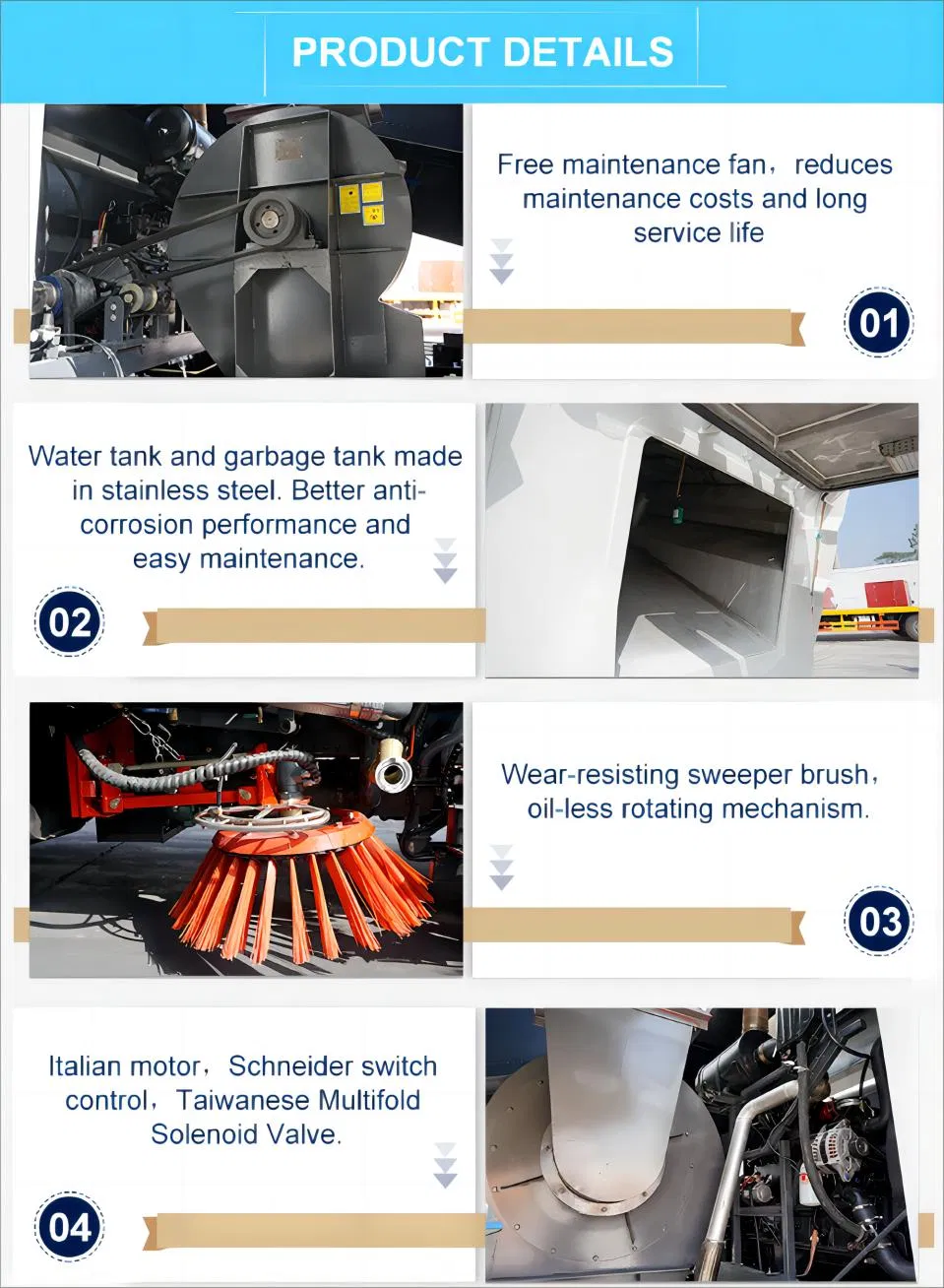 PRODUCT DETAILS

Free maintenance fan，reduces maintenance costs and long service life

01

Water tank and garbage tank made in stainless steel. Better anti-corrosion performance and easy maintenance.

02

Wear-resisting sweeper brush，oil-less rotating mechanism.

03

Italian motor，Schneider switch control，Taiwanese Multifold Solenoid Valve.

04