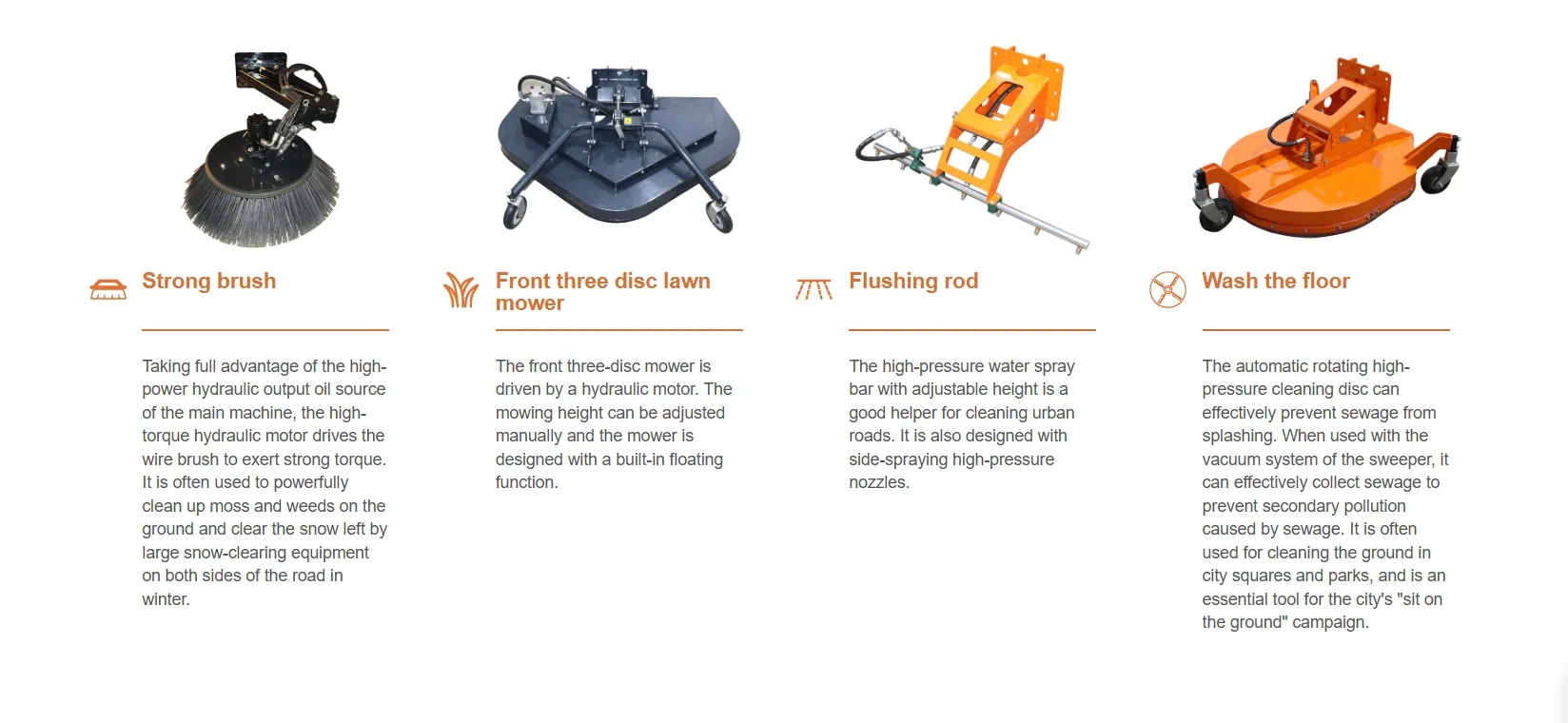 Strong brush

Taking full advantage of the high-power hydraulic output oil source of the main machine, the high-torque hydraulic motor drives the wire brush to exert strong torque. It is often used to powerfully clean up moss and weeds on the ground and clear the snow left by large snow-clearing equipment on both sides of the road in winter.

Front three disc lawn mower

The front three-disc mower is driven by a hydraulic motor. The mowing height can be adjusted manually and the mower is designed with a built-in floating function.

Flushing rod

The high-pressure water spray bar with adjustable height is a good helper for cleaning urban roads. It is also designed with side-spraying high-pressure nozzles.

Wash the floor

The automatic rotating high-pressure cleaning disc can effectively prevent sewage from splashing. When used with the vacuum system of the sweeper, it can effectively collect sewage to prevent secondary pollution caused by sewage. It is often used for cleaning the ground in city squares and parks, and is an essential tool for the city's "sit on the ground" campaign.