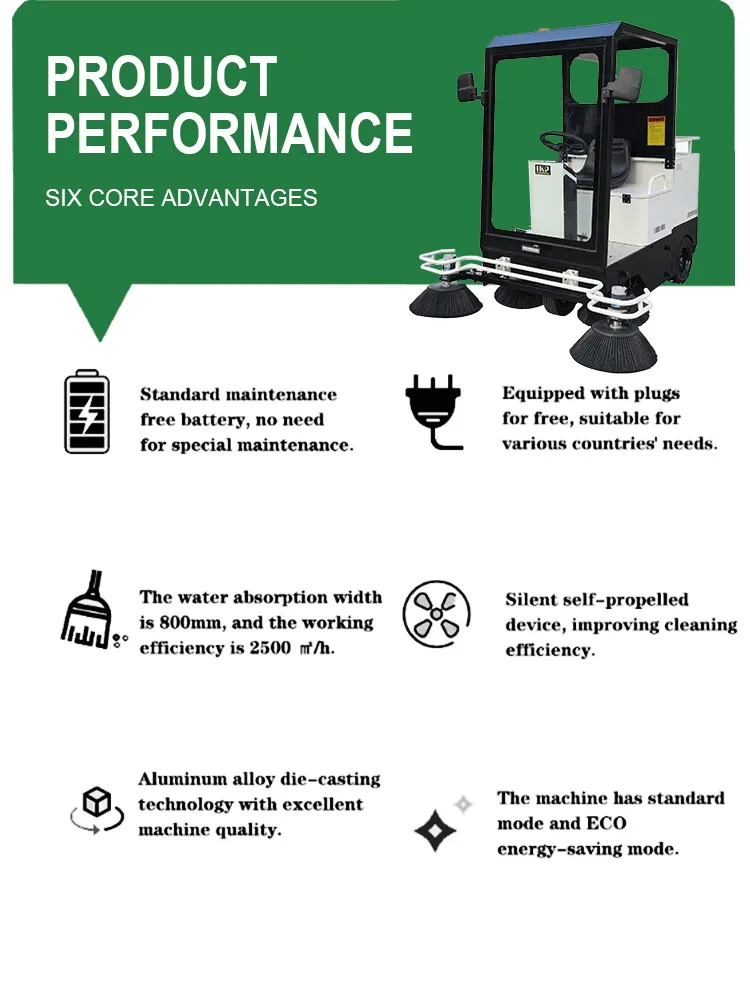 PRODUCT PERFORMANCE

SIX CORE ADVANTAGES

Standard maintenance free battery, no need for special maintenance.

Equipped with plugs for free, suitable for various countries' needs.

The water absorption width is 800mm, and the working efficiency is 2500 ㎡/h.

Silent self-propelled device, improving cleaning efficiency.

Aluminum alloy die-casting technology with excellent machine quality.

The machine has standard mode and ECO energy-saving mode.