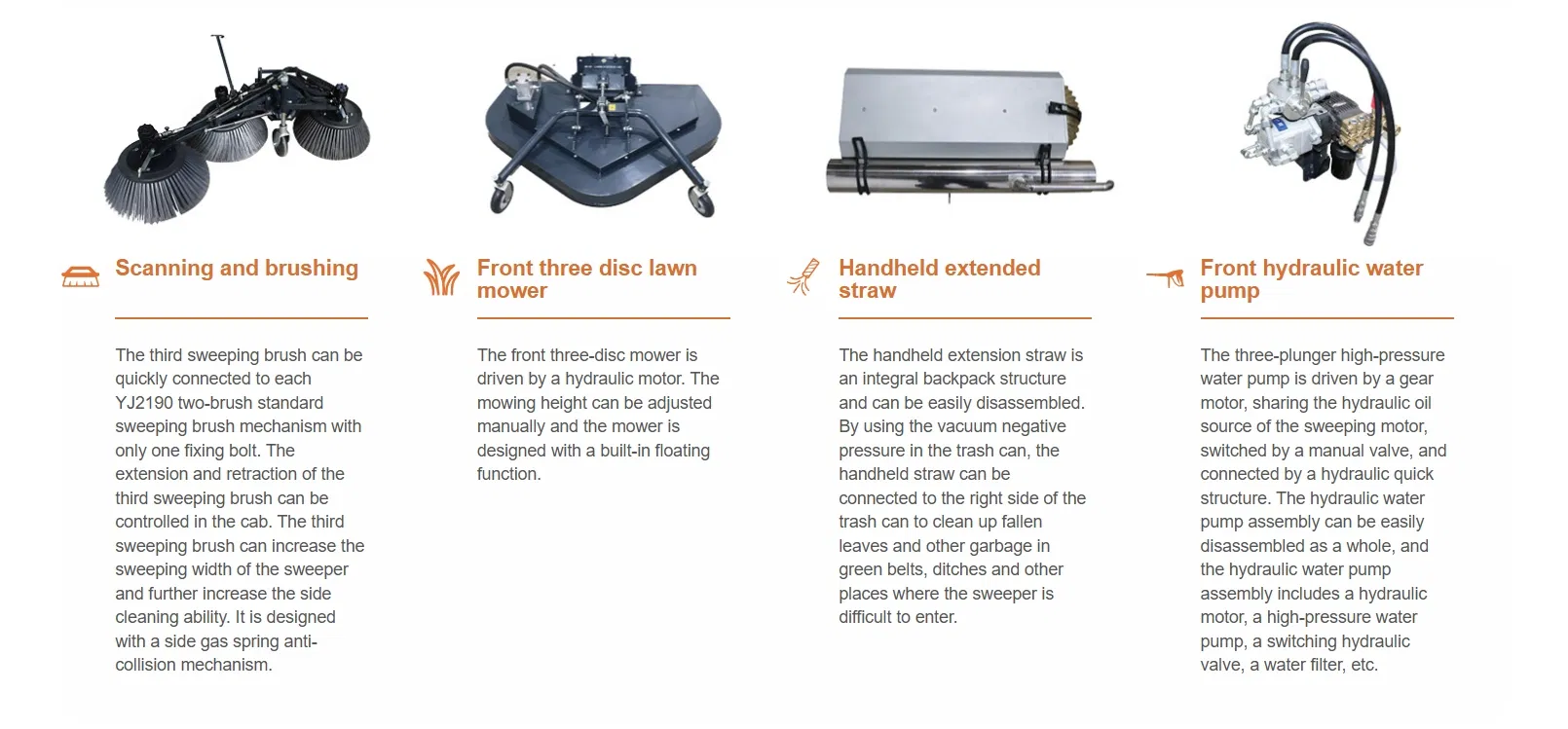 Scanning and brushing

The third sweeping brush can be quickly connected to each YJ2190 two-brush standard sweeping brush mechanism with only one fixing bolt. The extension and retraction of the third sweeping brush can be controlled in the cab. The third sweeping brush can increase the sweeping width of the sweeper and further increase the side cleaning ability. It is designed with a side gas spring anti-collision mechanism.

Front three disc lawn mower

The front three-disc mower is driven by a hydraulic motor. The mowing height can be adjusted manually and the mower is designed with a built-in floating function.

Handheld extended straw

The handheld extension straw is an integral backpack structure and can be easily disassembled. By using the vacuum negative pressure in the trash can, the handheld straw can be connected to the right side of the trash can to clean up fallen leaves and other garbage in green belts, ditches and other places where the sweeper is difficult to enter.

Front hydraulic water pump

The three-plunger high-pressure water pump is driven by a gear motor, sharing the hydraulic oil source of the sweeping motor, switched by a manual valve, and connected by a hydraulic quick structure. The hydraulic water pump assembly can be easily disassembled as a whole, and the hydraulic water pump assembly includes a hydraulic motor, a high-pressure water pump, a switching hydraulic valve, a water filter, etc.