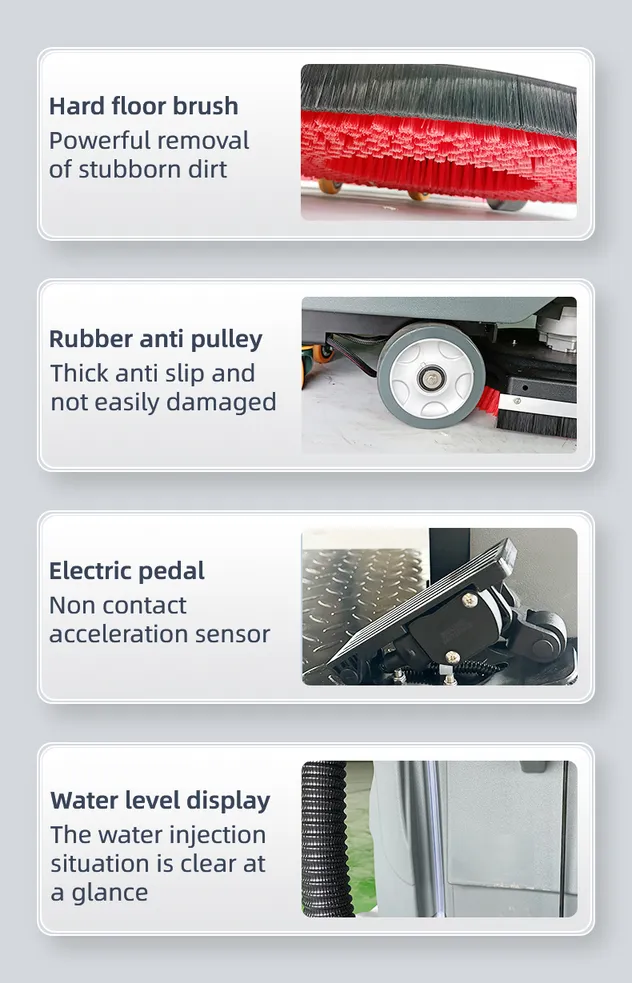 Hard floor brush
Powerful removal of stubborn dirt

Rubber anti pulley
Thick anti slip and not easily damaged

Electric pedal
Non contact acceleration sensor

Water level display
The water injection situation is clear at a glance