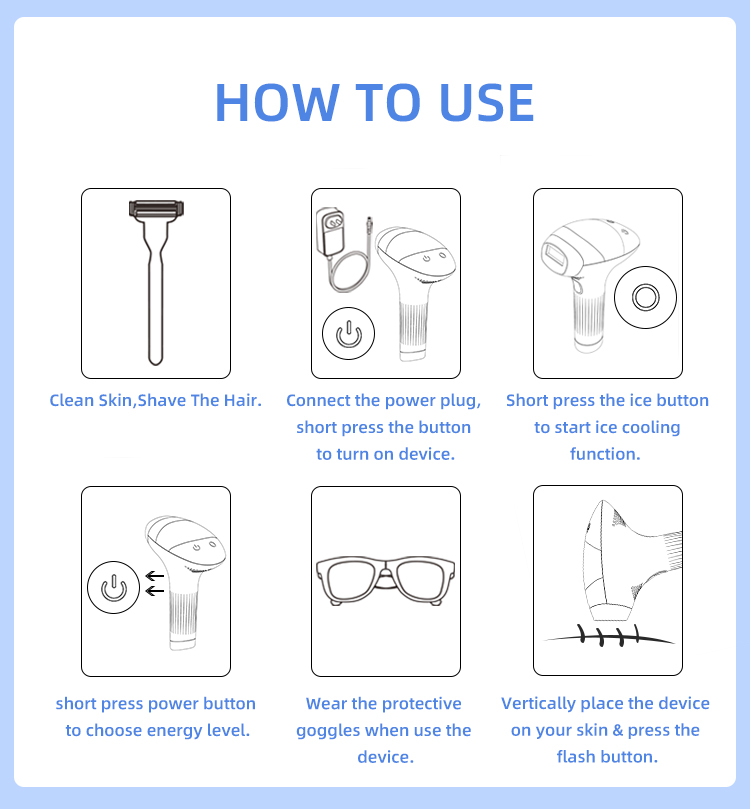 HOW TO USE

Clean Skin,Shave The Hair.

Connect the power plug, short press the button to turn on device.

Short press the ice button to start ice cooling function.

short press power button to choose energy level.

Wear the protective goggles when use the device.

Vertically place the device on your skin & press the flash button.