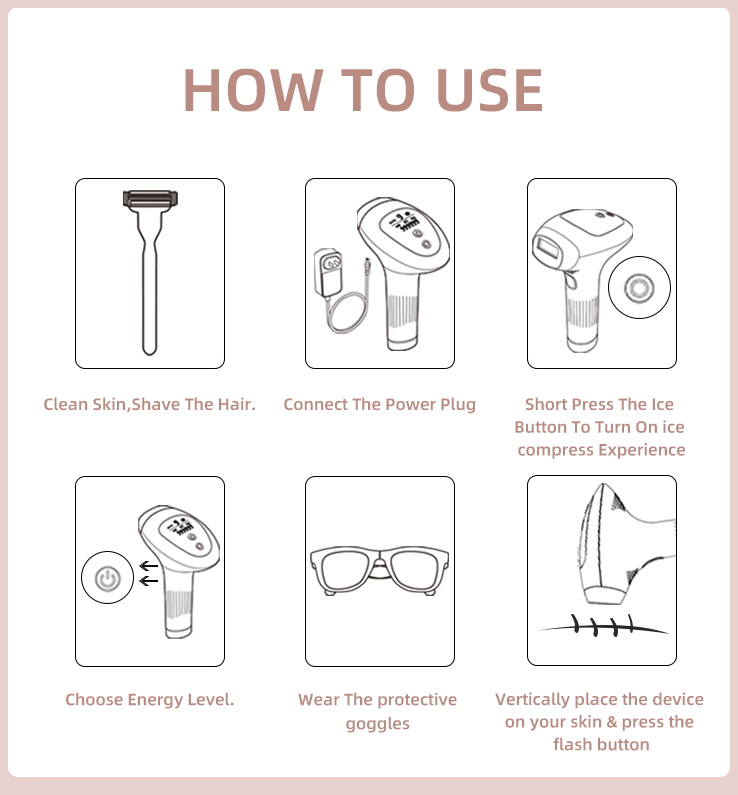 HOW TO USE

Clean Skin,Shave The Hair.

Connect The Power Plug

Short Press The Ice Button To Turn On ice compress Experience

Choose Energy Level.

Wear The protective goggles

Vertically place the device on your skin & press the flash button