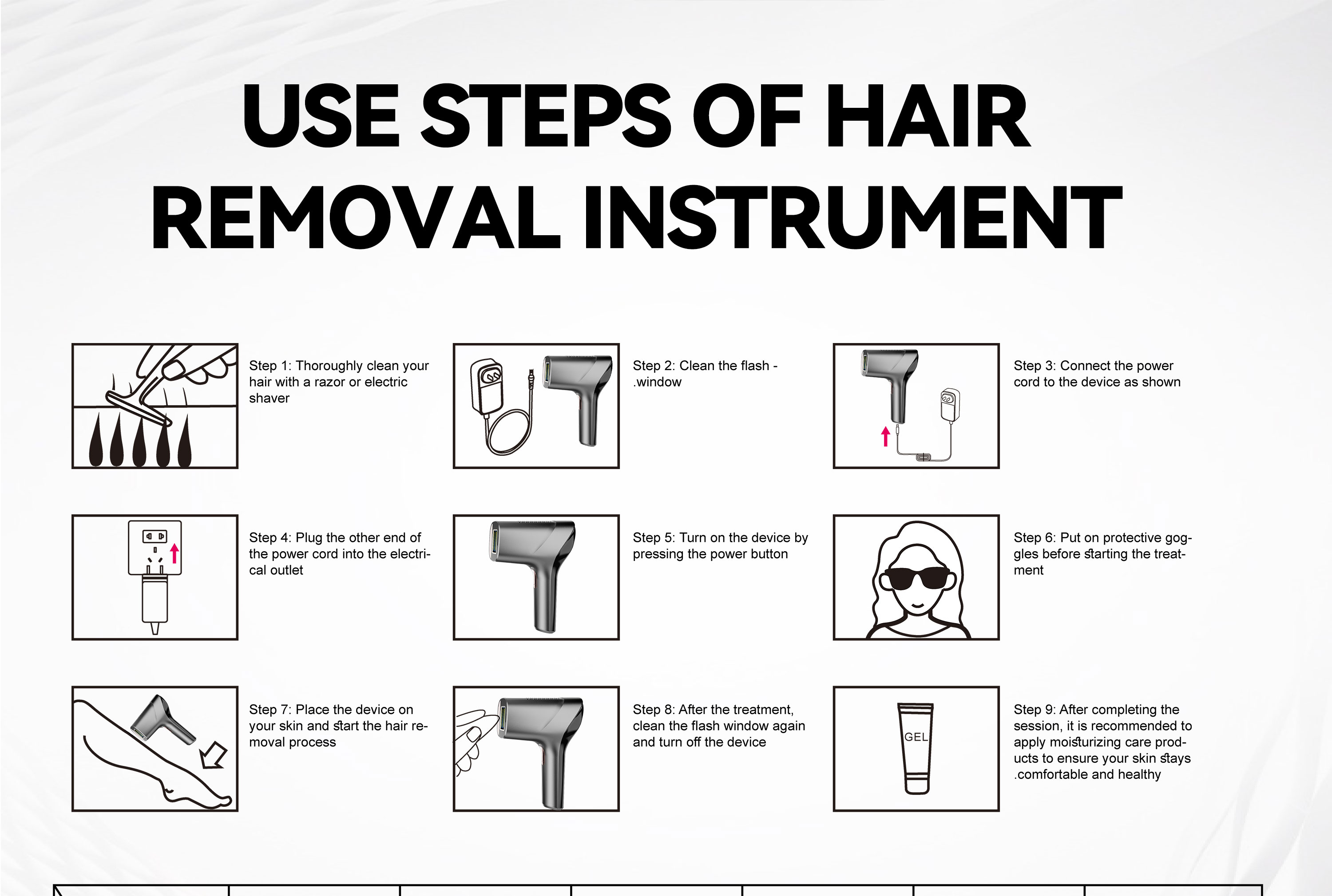 USE STEPS OF HAIR REMOVAL INSTRUMENT

Step 1: Thoroughly clean your hair with a razor or electric shaver

Step 2: Clean the flash - .window

Step 3: Connect the power cord to the device as shown

Step 4: Plug the other end of the power cord into the electrical outlet

Step 5: Turn on the device by pressing the power button

Step 6: Put on protective goggles before starting the treatment

Step 7: Place the device on your skin and start the hair removal process

Step 8: After the treatment, clean the flash window again and turn off the device

GEL

Step 9: After completing the session, it is recommended to apply moisturizing care products to ensure your skin stays .comfortable and healthy