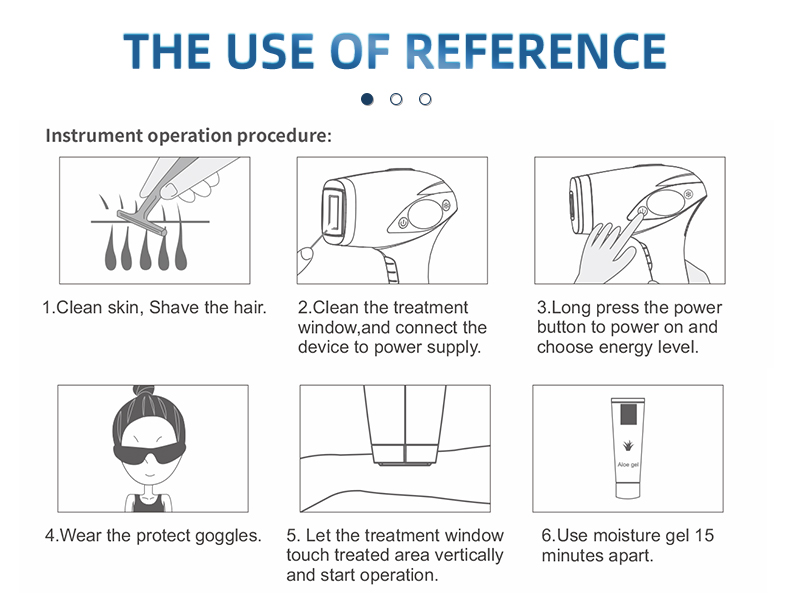 THE USE OF REFERENCE

Instrument operation procedure:

1.Clean skin, Shave the hair.

2.Clean the treatment window,and connect the device to power supply.

3.Long press the power button to power on and choose energy level.

4.Wear the protect goggles.

5. Let the treatment window touch treated area vertically and start operation.

Aloe gel

6.Use moisture gel 15 minutes apart.