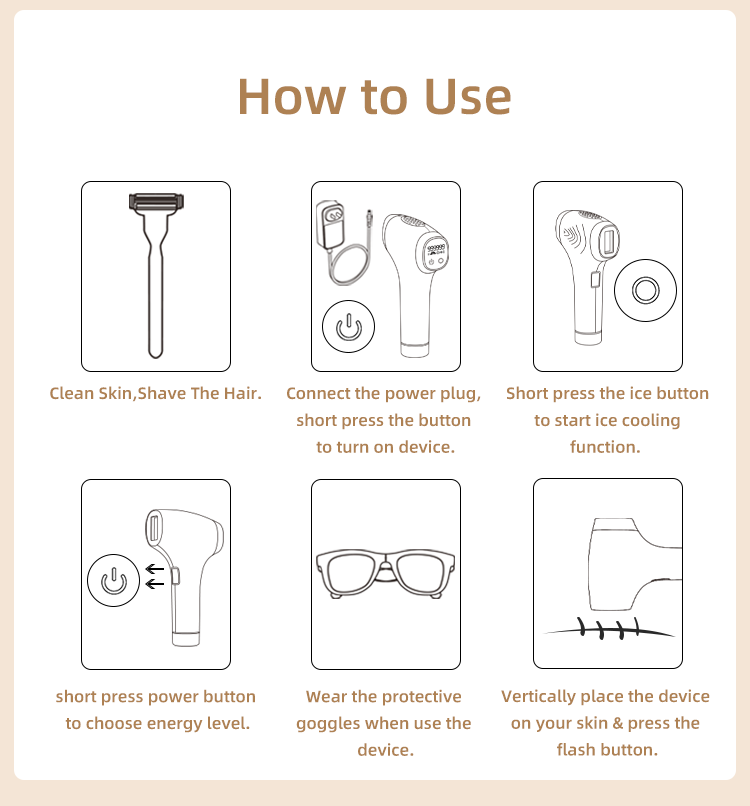 How to Use

Clean Skin,Shave The Hair.

Connect the power plug, short press the button to turn on device.

Short press the ice button to start ice cooling function.

short press power button to choose energy level.

Wear the protective goggles when use the device.

Vertically place the device on your skin & press the flash button.