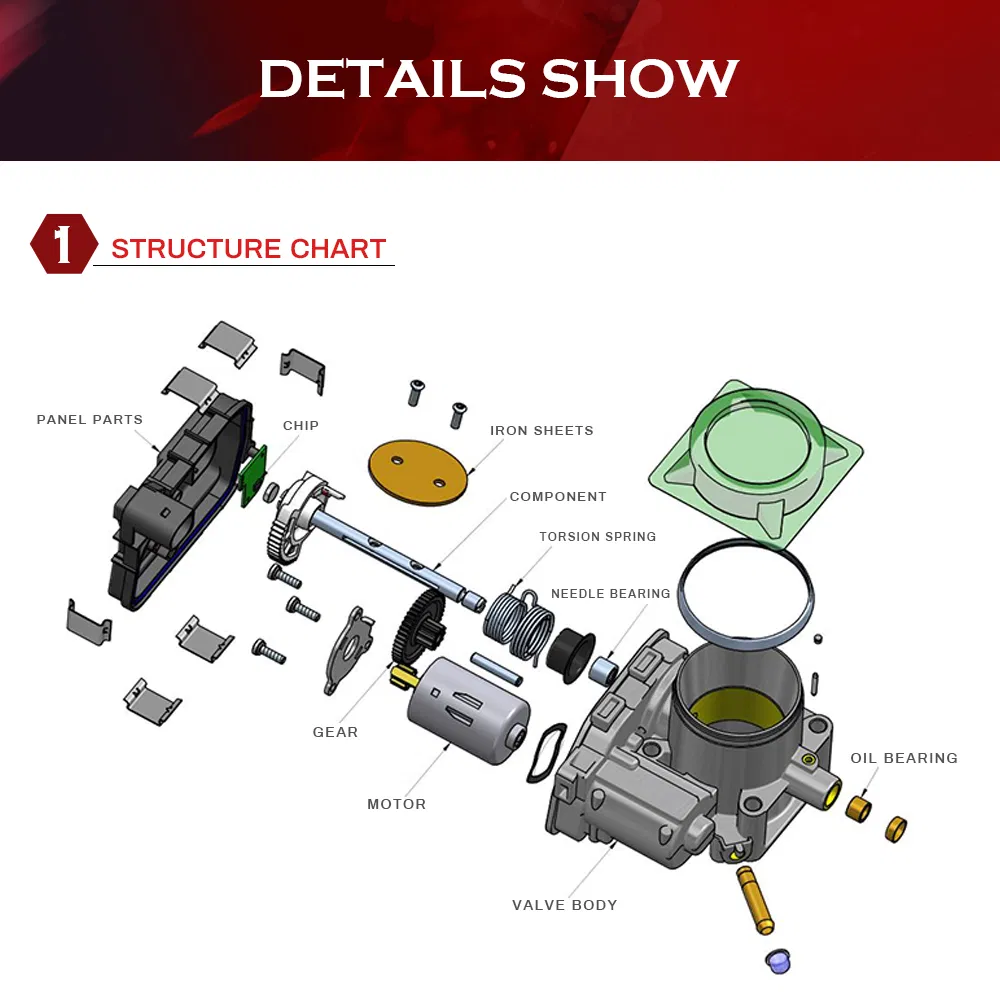 DETAILS SHOW

1 STRUCTURE CHART

PANEL PARTS
CHIP
IRON SHEETS
COMPONENT
TORSION SPRING
NEEDLE BEARING
GEAR
MOTOR
OIL BEARING
VALVE BODY