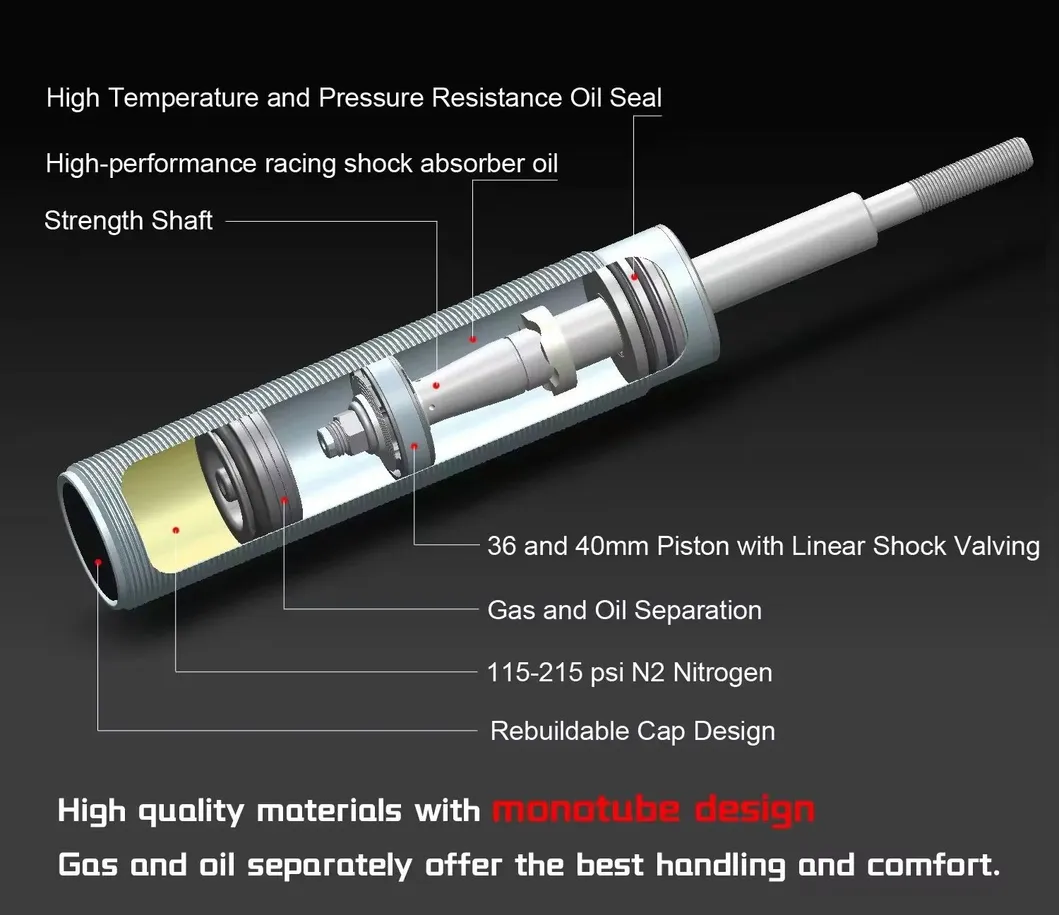 High Temperature and Pressure Resistance Oil Seal

High-performance racing shock absorber oil

Strength Shaft

36 and 40mm Piston with Linear Shock Valving

Gas and Oil Separation

115-215 psi N2 Nitrogen

Rebuildable Cap Design

High quality materials with monotube design

Gas and oil separately offer the best handling and comfort.