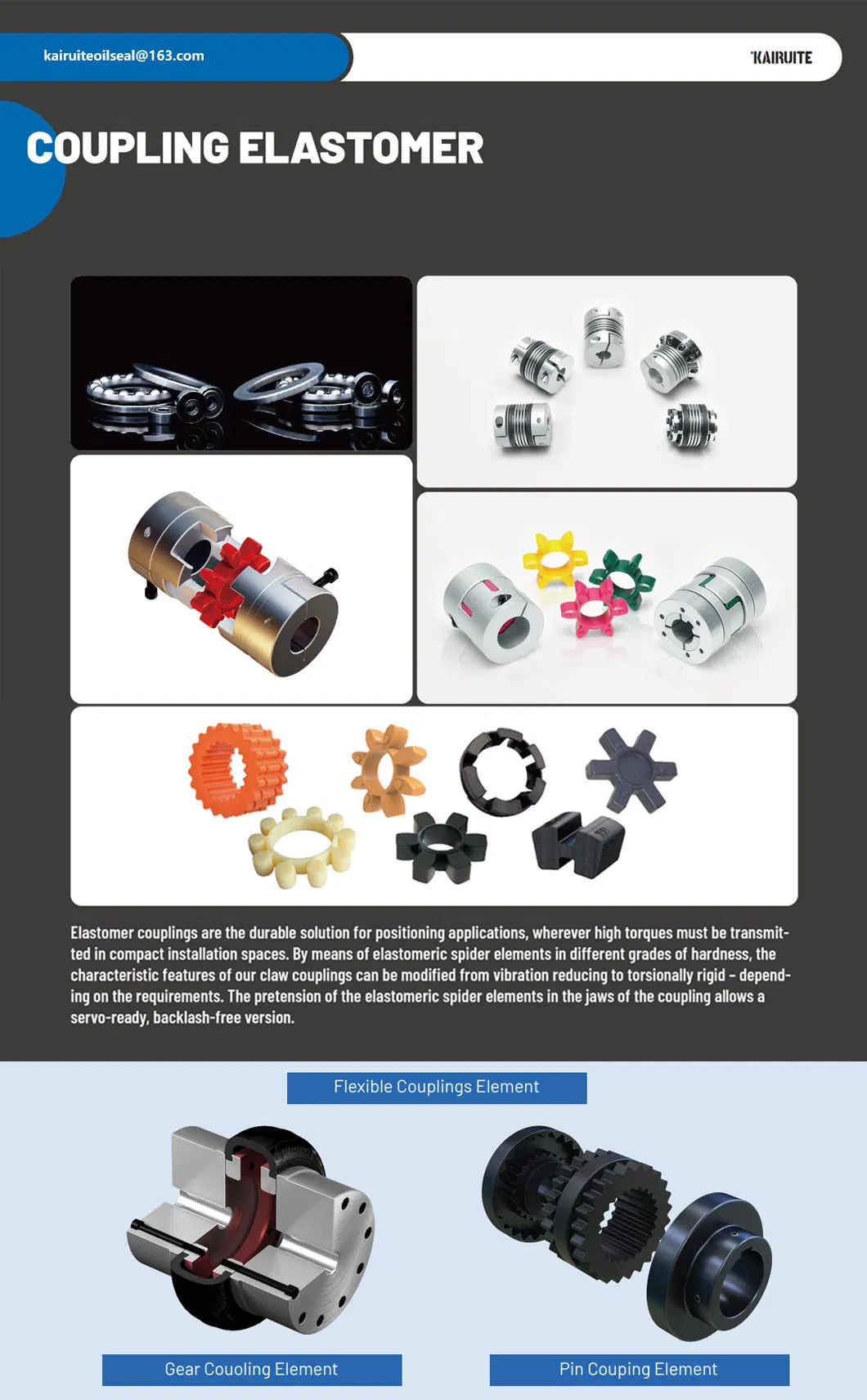 kairuiteoilseal@163.com

KAIRUITE

COUPLING ELASTOMER

Elastomer couplings are the durable solution for positioning applications, wherever high torques must be transmitted in compact installation spaces. By means of elastomeric spider elements in different grades of hardness, the characteristic features of our claw couplings can be modified from vibration reducing to torsionally rigid - depending on the requirements. The pretension of the elastomeric spider elements in the jaws of the coupling allows a servo-ready, backlash-free version.

Flexible Couplings Element

Gear Couoling Element

Pin Couping Element