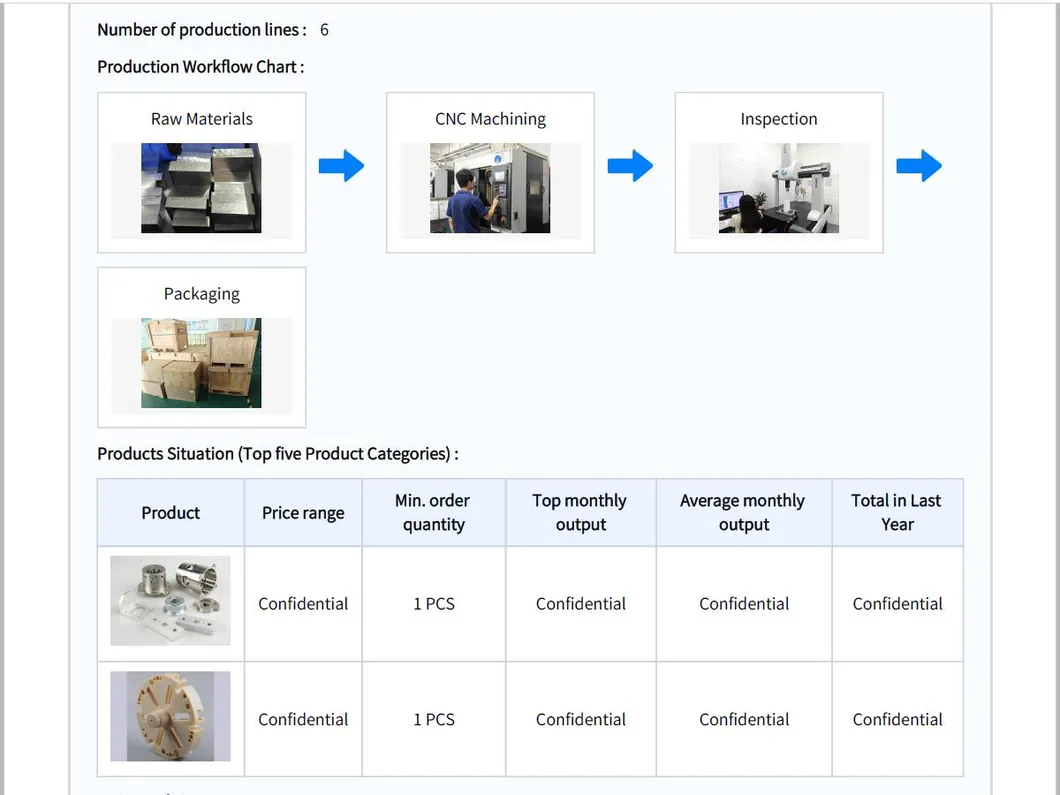 Number of production lines : 6

Production Workflow Chart :

Raw Materials

CNC Machining

Inspection

Packaging

Products Situation (Top five Product Categories) :

| Product | Price range | Min. order quantity | Top monthly output | Average monthly output | Total in Last Year |
|---|---|---|---|---|---|
|  | Confidential | 1 PCS | Confidential | Confidential | Confidential |
|  | Confidential | 1 PCS | Confidential | Confidential | Confidential |