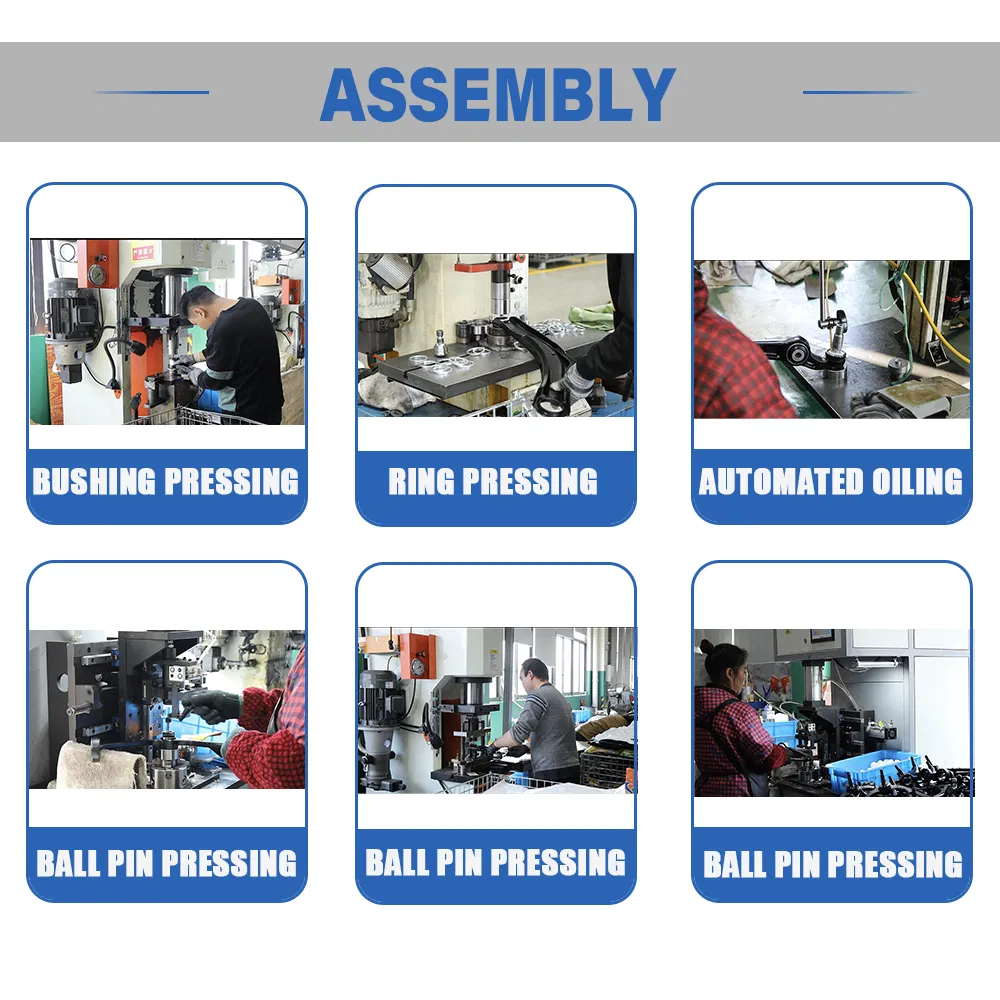 ASSEMBLY

BUSHING PRESSING

RING PRESSING

AUTOMATED OILING

BALL PIN PRESSING

BALL PIN PRESSING

BALL PIN PRESSING