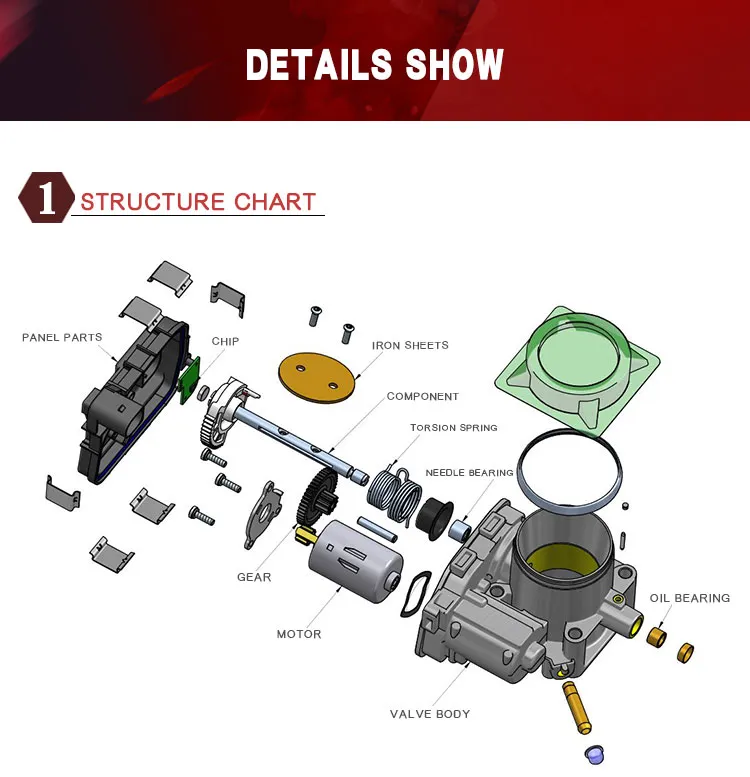 DETAILS SHOW

1 STRUCTURE CHART

PANEL PARTS

CHIP

IRON SHEETS

COMPONENT

TORSION SPRING

NEEDLE BEARING

GEAR

MOTOR

OIL BEARING

VALVE BODY