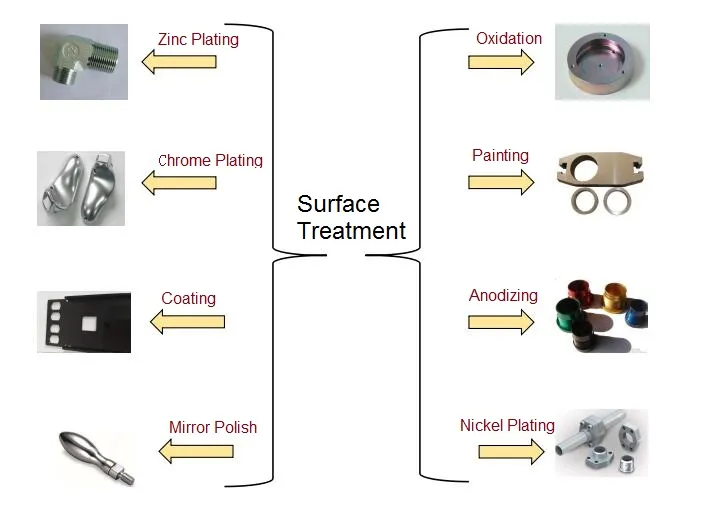 Zinc Plating

Chrome Plating

Coating

Mirror Polish

Surface Treatment

Oxidation

Painting

Anodizing

Nickel Plating