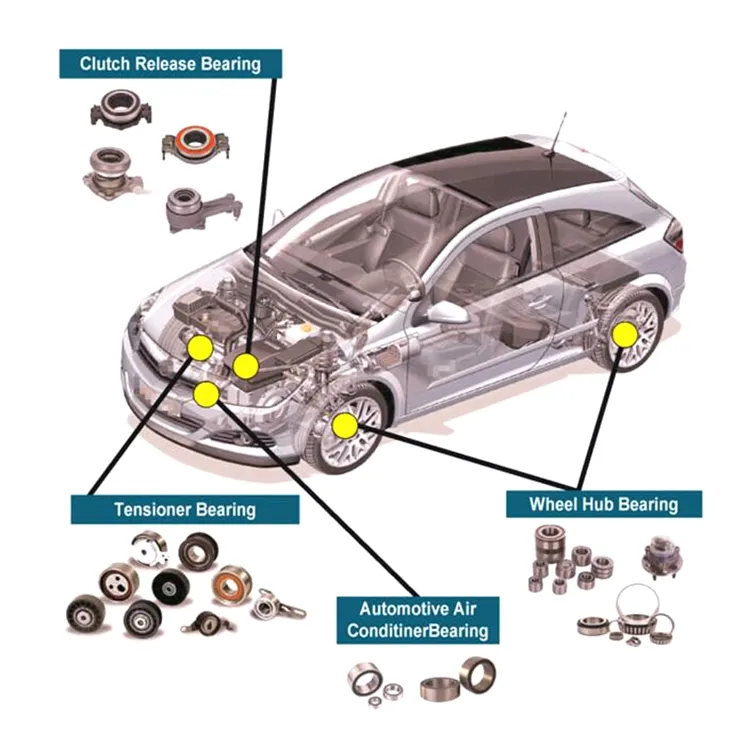 Clutch Release Bearing

Tensioner Bearing

Wheel Hub Bearing

Automotive Air ConditinerBearing