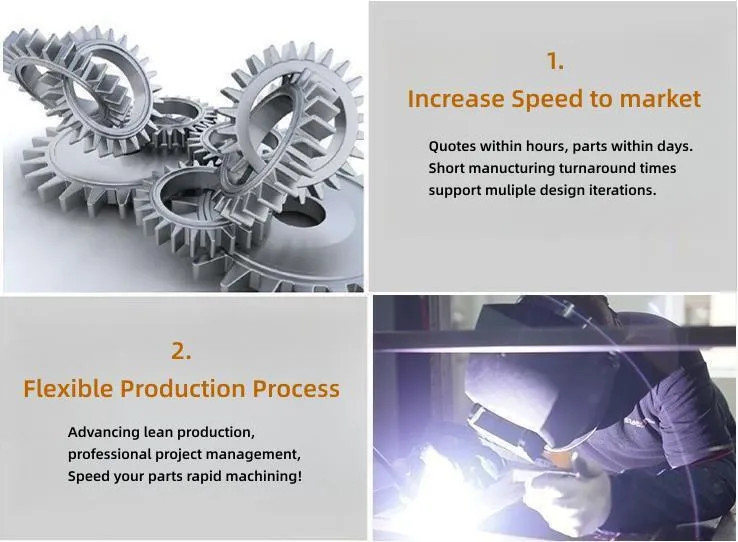 1.
Increase Speed to market

Quotes within hours, parts within days.
Short manucturing turnaround times support muliple design iterations.

2.
Flexible Production Process

Advancing lean production,
professional project management,
Speed your parts rapid machining!