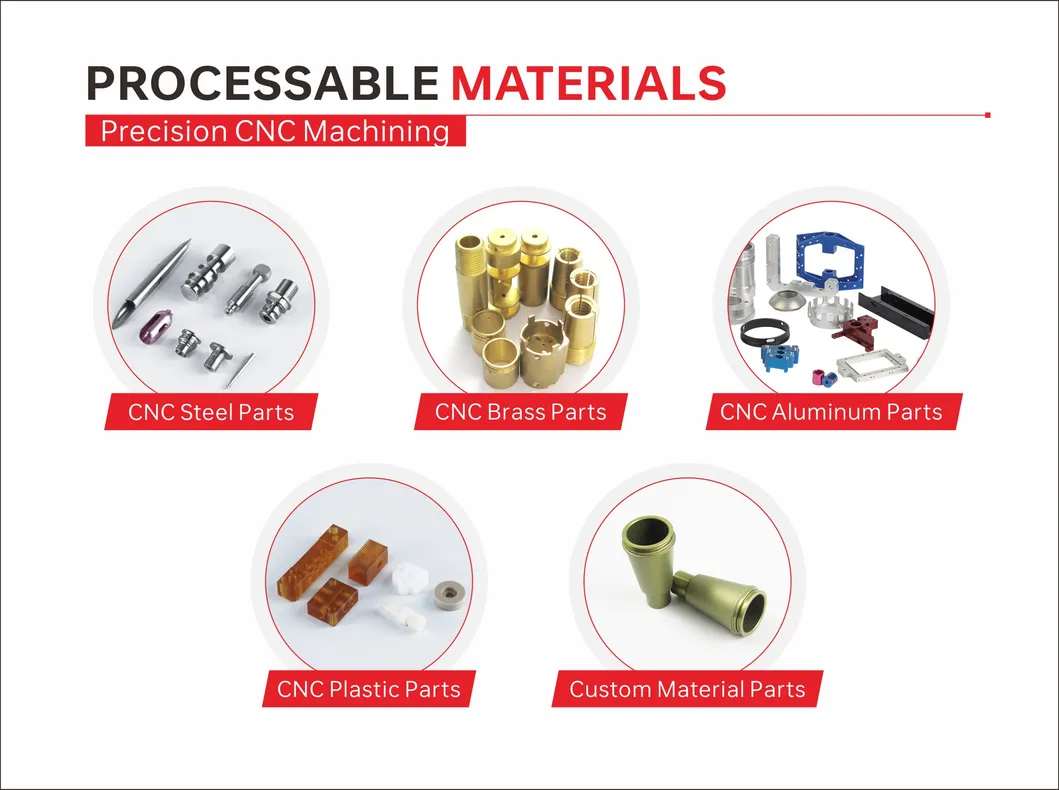 PROCESSABLE MATERIALS
Precision CNC Machining

CNC Steel Parts

CNC Brass Parts

CNC Aluminum Parts

CNC Plastic Parts

Custom Material Parts