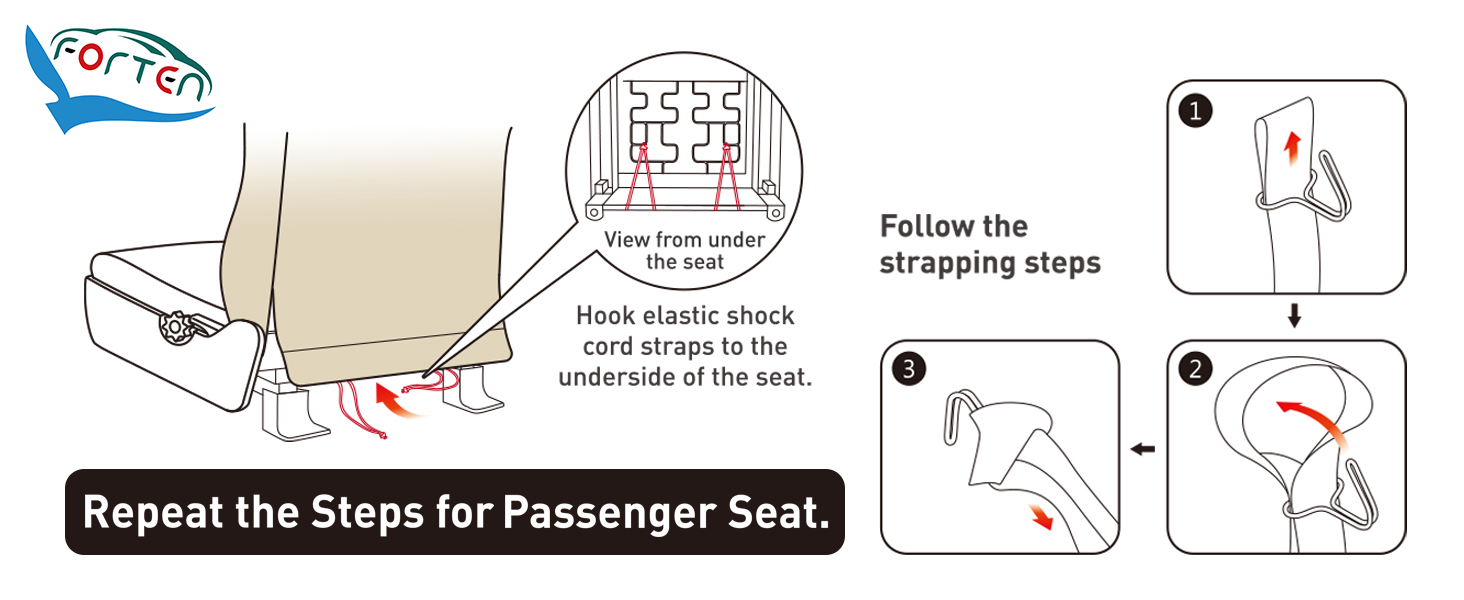 FORTEN

View from under the seat

Hook elastic shock cord straps to the underside of the seat.

Repeat the Steps for Passenger Seat.

Follow the strapping steps

1

2

3