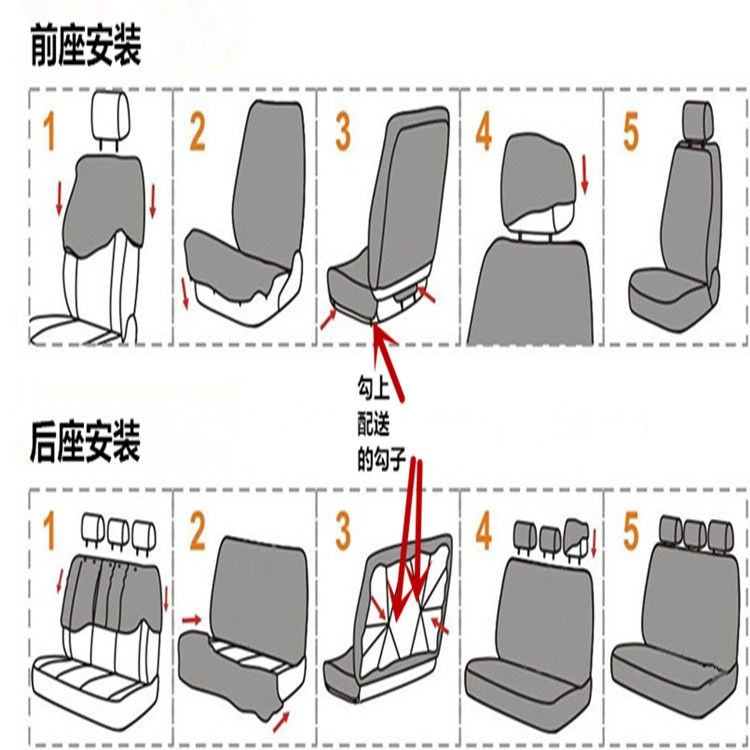 前座安装

1

2

3

4

5

勾上配送的勾子

后座安装

1

2

3

4

5