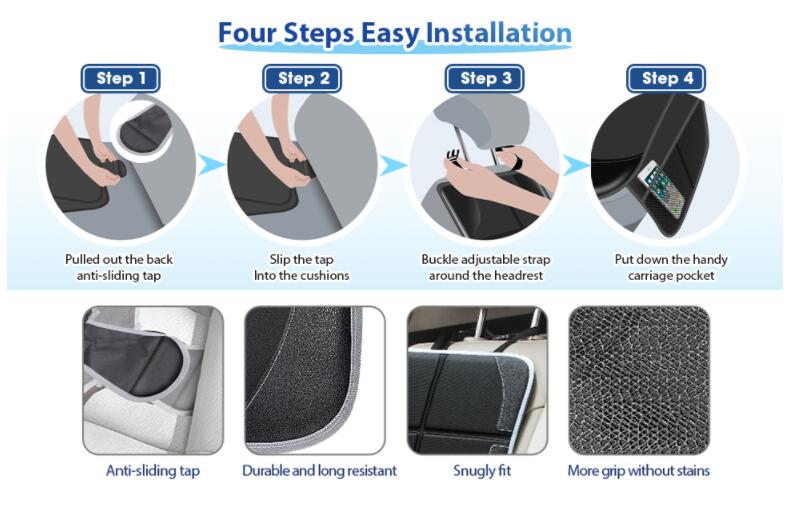 Four Steps Easy Installation

Step 1

Pulled out the back anti-sliding tap

Step 2

Slip the tap Into the cushions

Step 3

Buckle adjustable strap around the headrest

Step 4

Put down the handy carriage pocket

Anti-sliding tap

Durable and long resistant

Snugly fit

More grip without stains