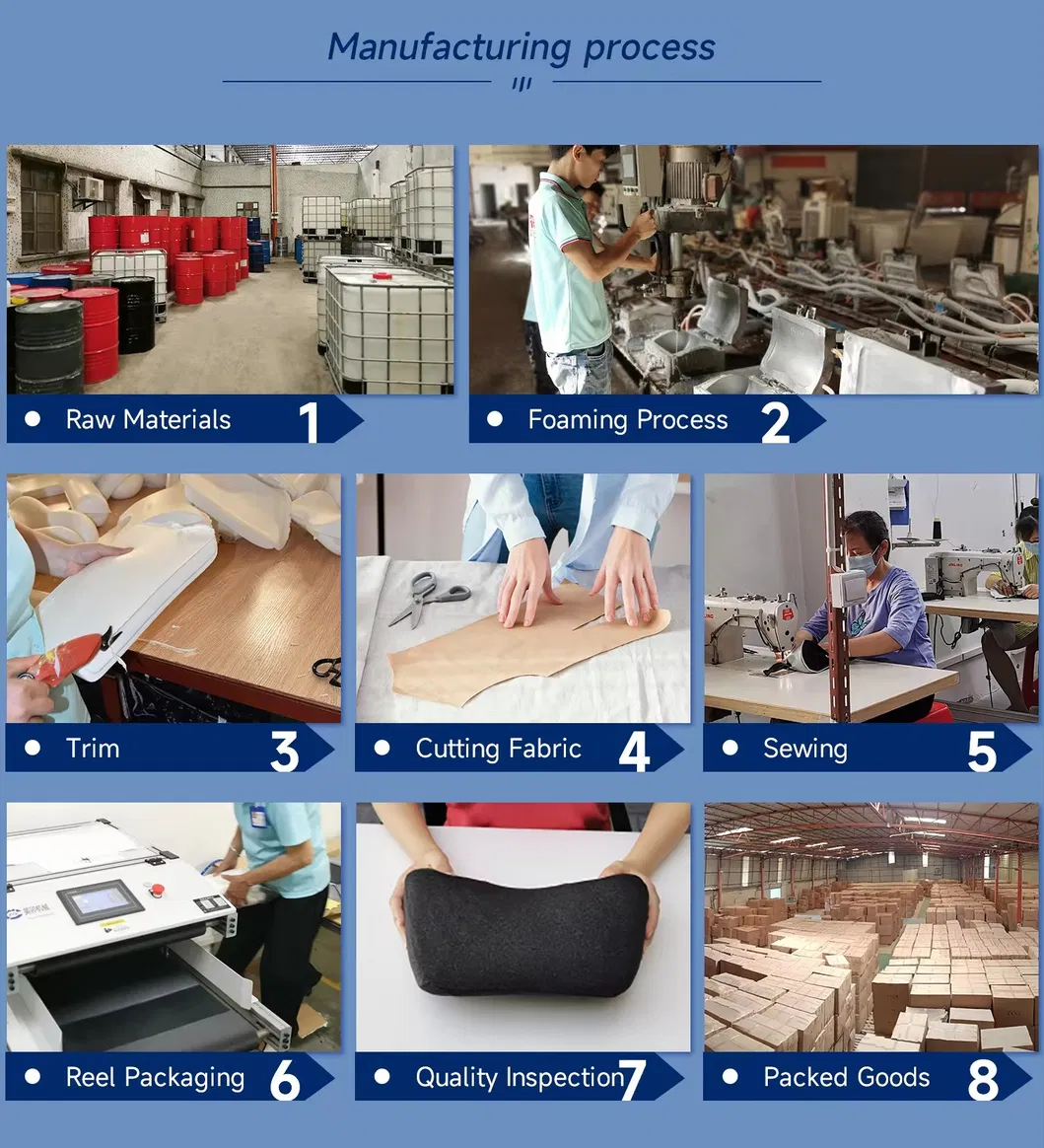 Manufacturing process

Raw Materials 1

Foaming Process 2

Trim 3

Cutting Fabric 4

Sewing 5

Reel Packaging 6

Quality Inspection 7

Packed Goods 8