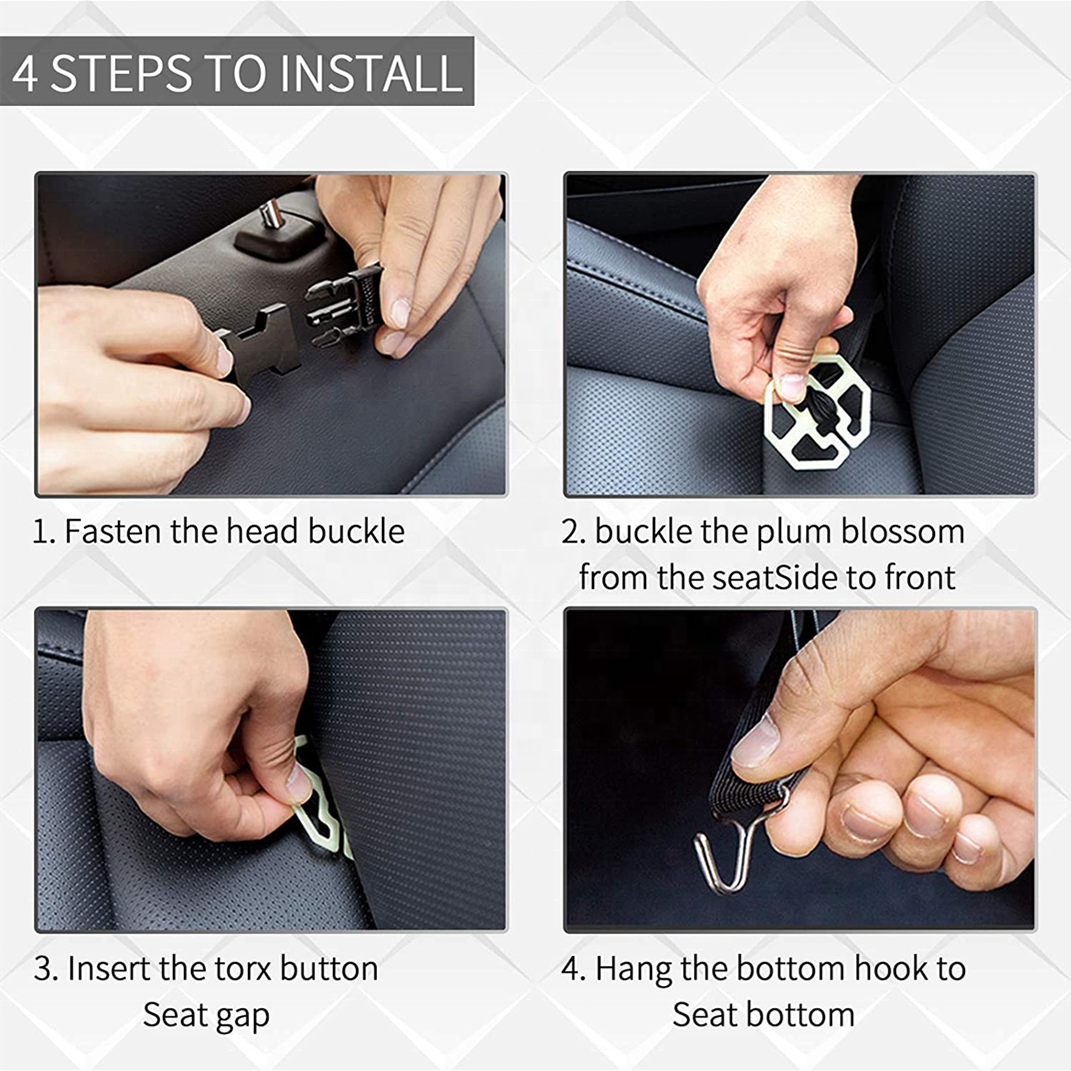 4 STEPS TO INSTALL

1. Fasten the head buckle

2. buckle the plum blossom from the seatSide to front

3. Insert the torx button Seat gap

4. Hang the bottom hook to Seat bottom