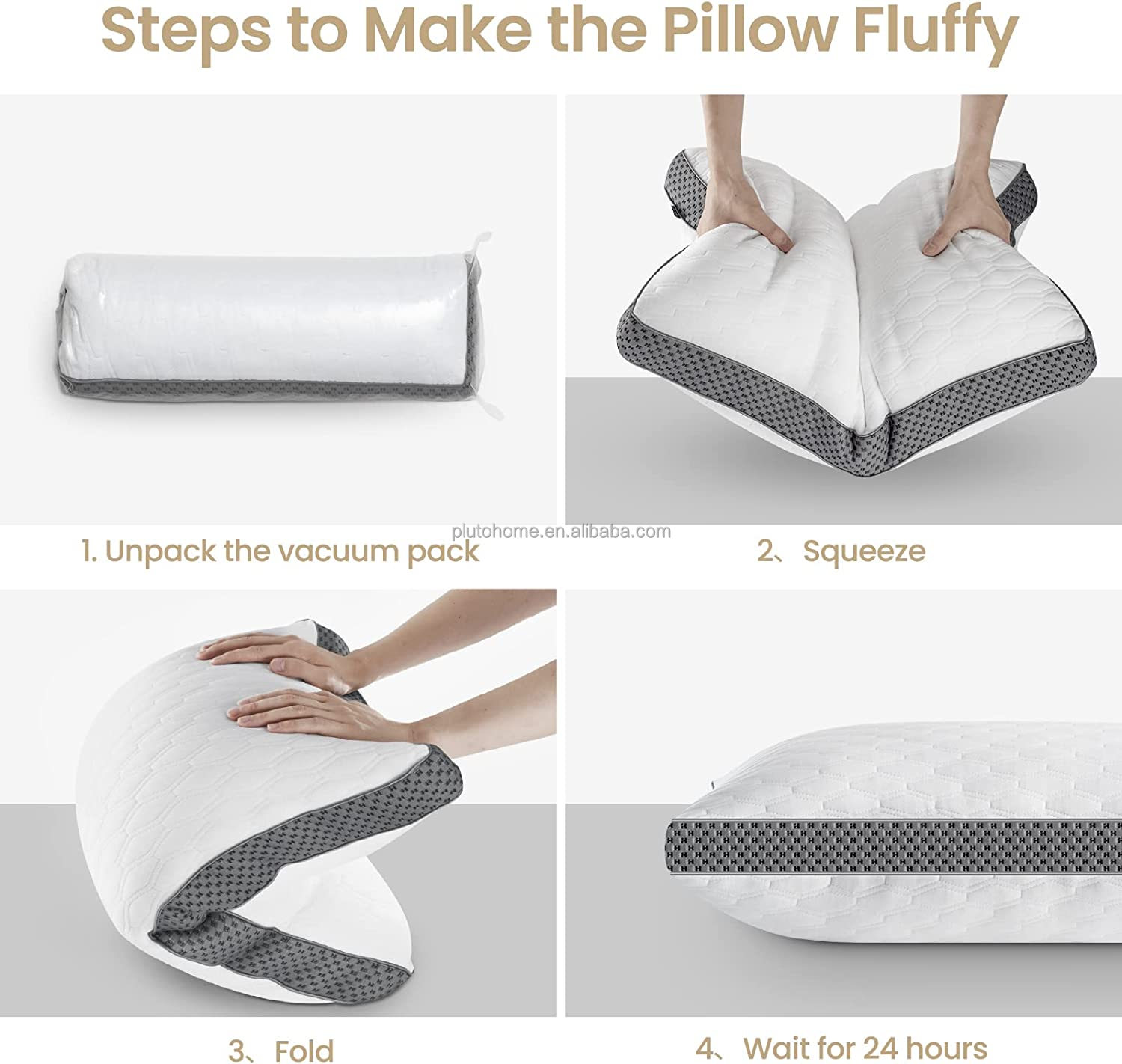 Steps to Make the Pillow Fluffy

plutohome.en.alibaba.com

1. Unpack the vacuum pack

2、Squeeze

3、Fold

4、Wait for 24 hours