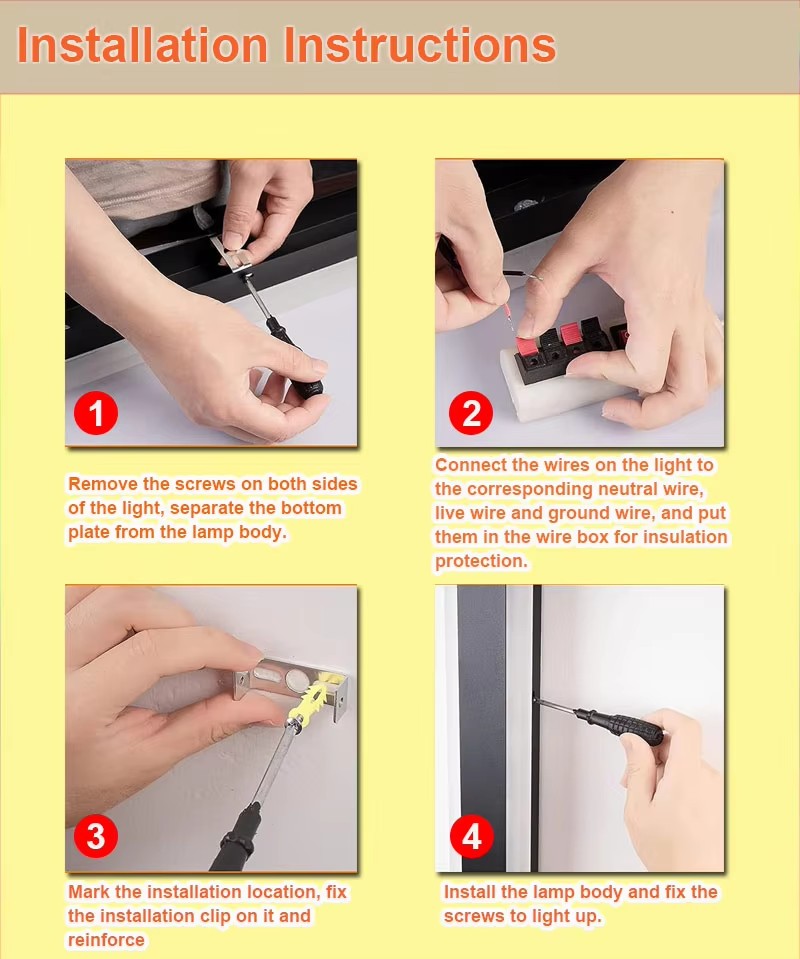 Installation Instructions

1

Remove the screws on both sides of the light, separate the bottom plate from the lamp body.

2

Connect the wires on the light to the corresponding neutral wire, live wire and ground wire, and put them in the wire box for insulation protection.

3

Mark the installation location, fix the installation clip on it and reinforce

4

Install the lamp body and fix the screws to light up.