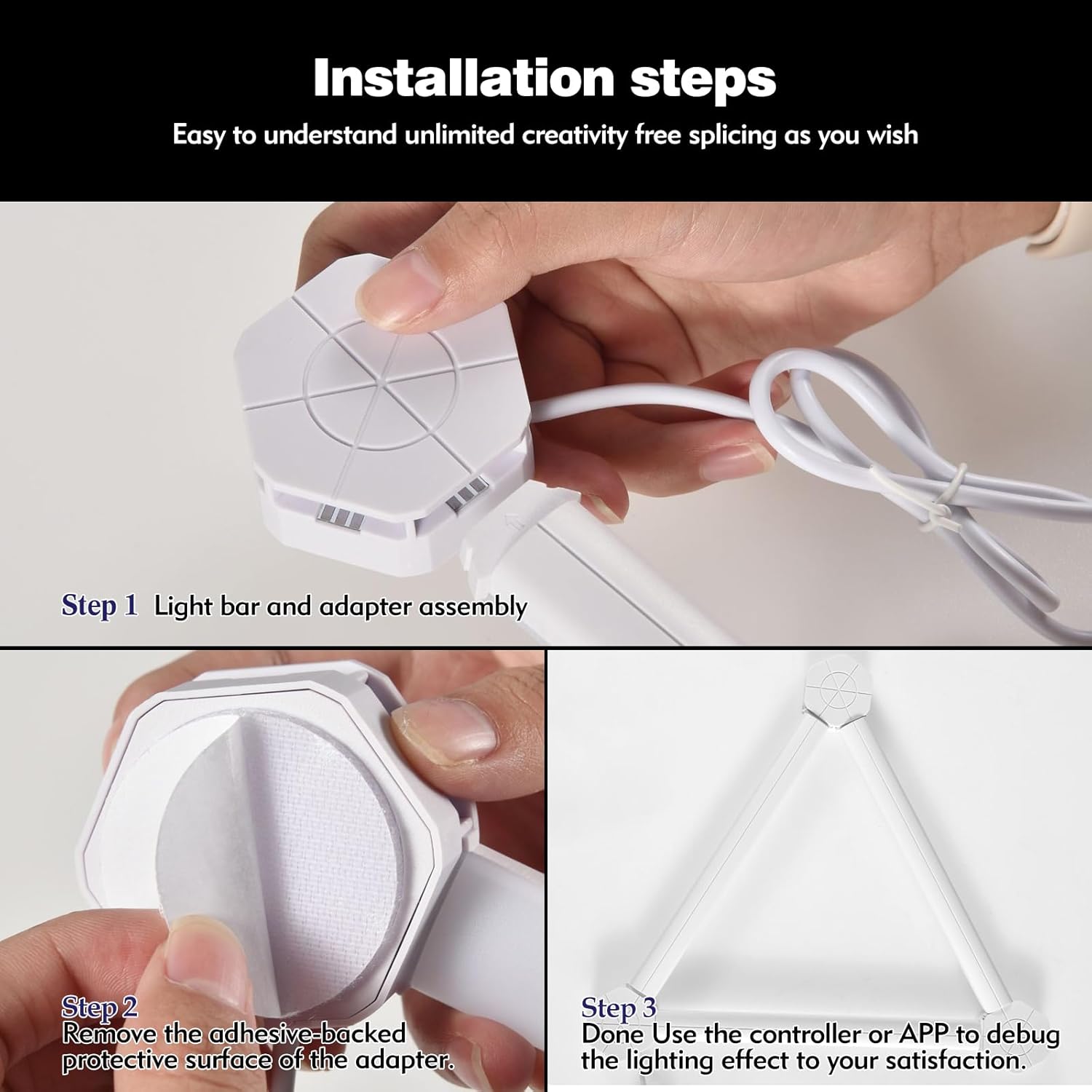 Installation steps

Easy to understand unlimited creativity free splicing as you wish

Step 1 Light bar and adapter assembly

Step 2
Remove the adhesive-backed protective surface of the adapter.

Step 3
Done Use the controller or APP to debug the lighting effect to your satisfaction.