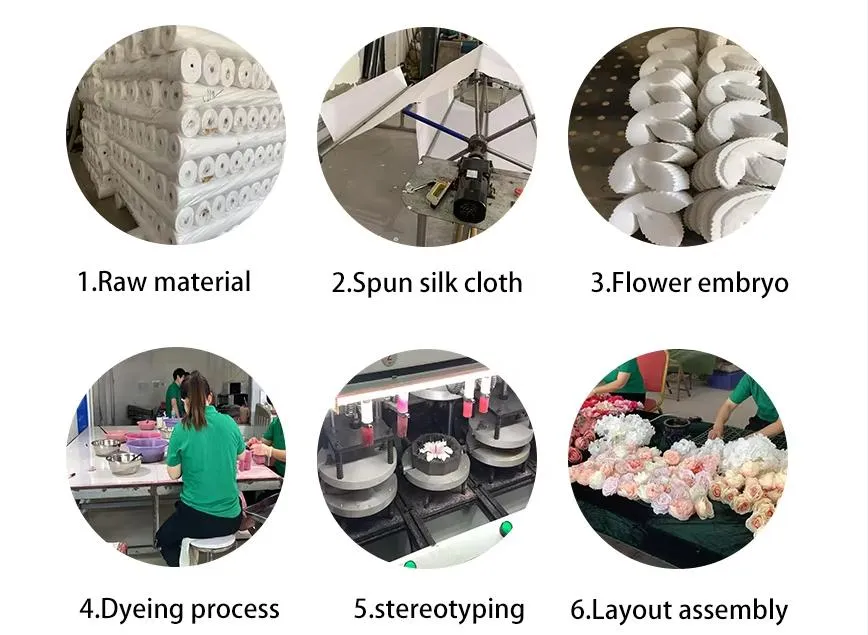 1.Raw material

2.Spun silk cloth

3.Flower embryo

4.Dyeing process

5.stereotyping

6.Layout assembly