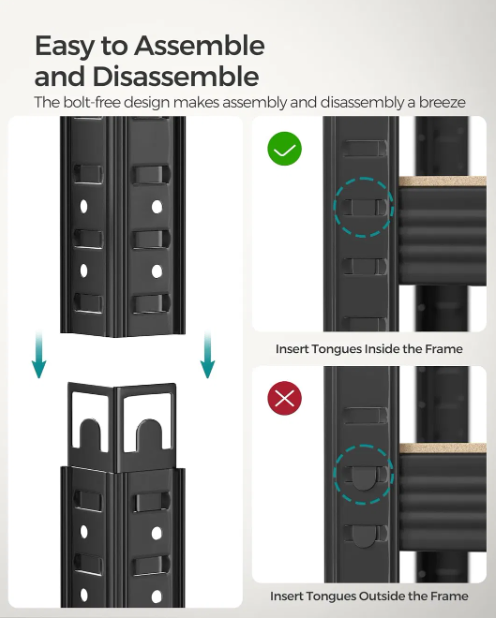 Easy to Assemble and Disassemble

The bolt-free design makes assembly and disassembly a breeze

Insert Tongues Inside the Frame

Insert Tongues Outside the Frame