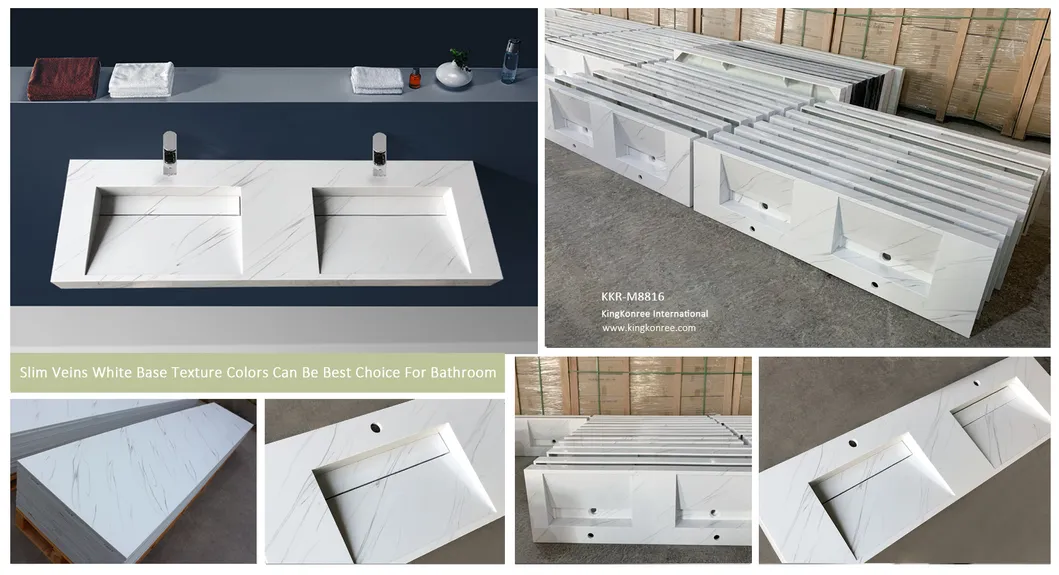 KKR-M8816
KingKonree International
www.kingkonree.com

Slim Veins White Base Texture Colors Can Be Best Choice For Bathroom