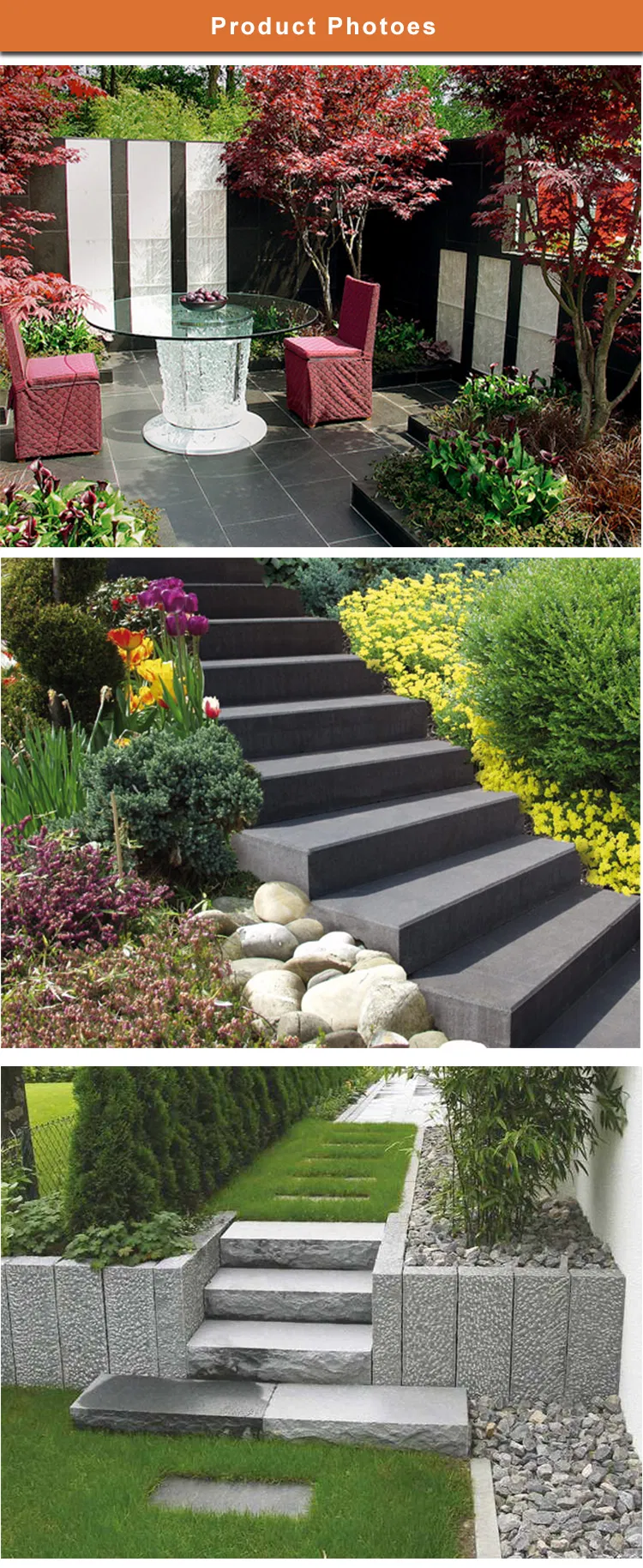 Product Photoes