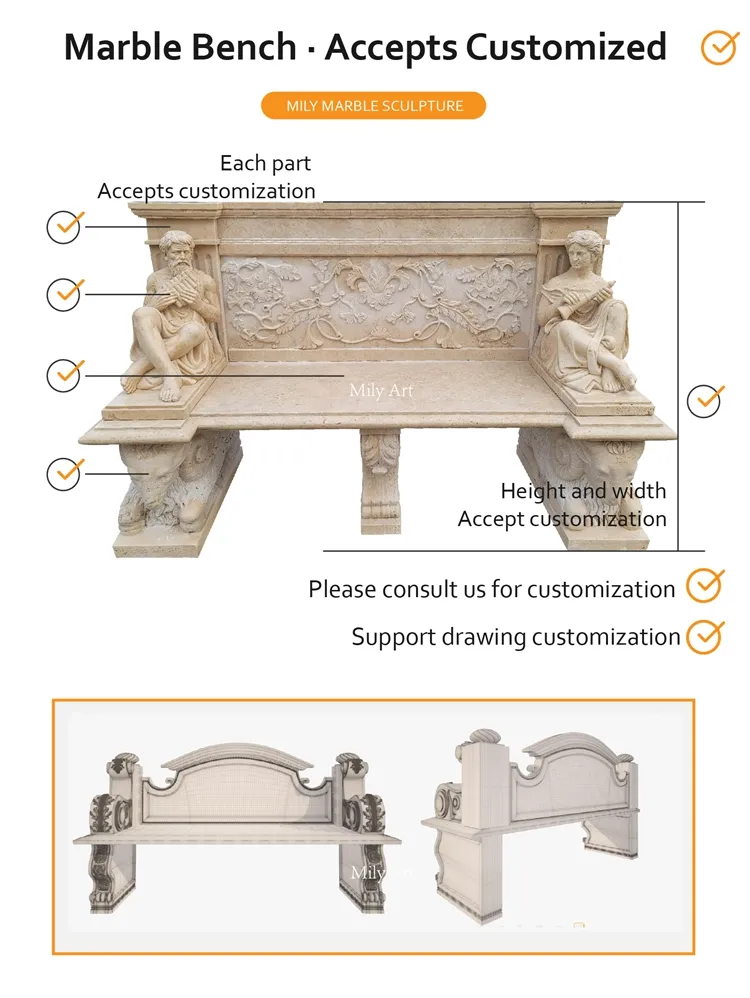 Marble Bench · Accepts Customized

MILY MARBLE SCULPTURE

Each part
Accepts customization

Mily Art

Height and width
Accept customization

Please consult us for customization

Support drawing customization

Mily