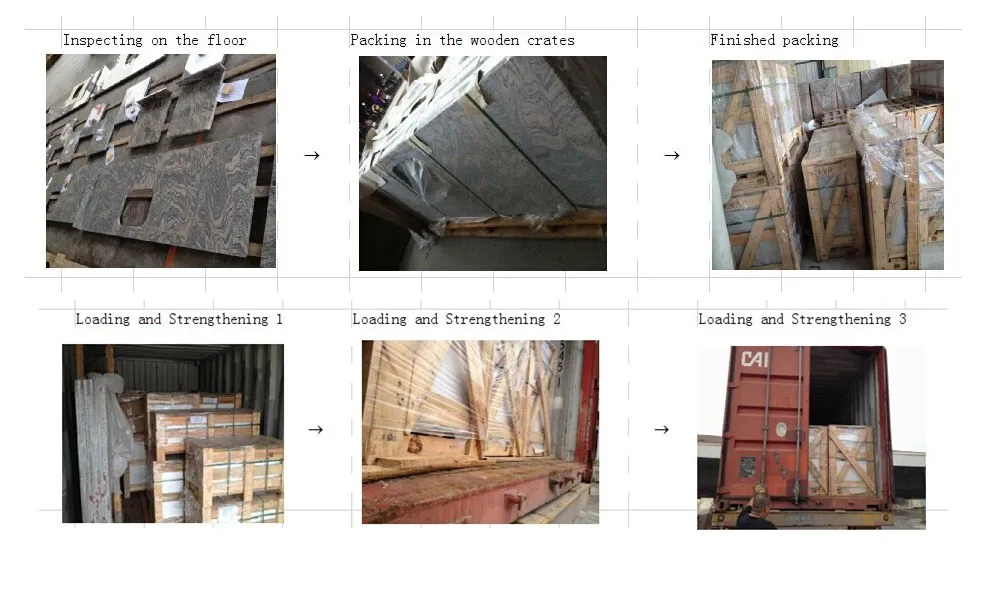 Inspecting on the floor

→

Packing in the wooden crates

→

Finished packing

Loading and Strengthening 1

→

Loading and Strengthening 2

→

Loading and Strengthening 3

CAI